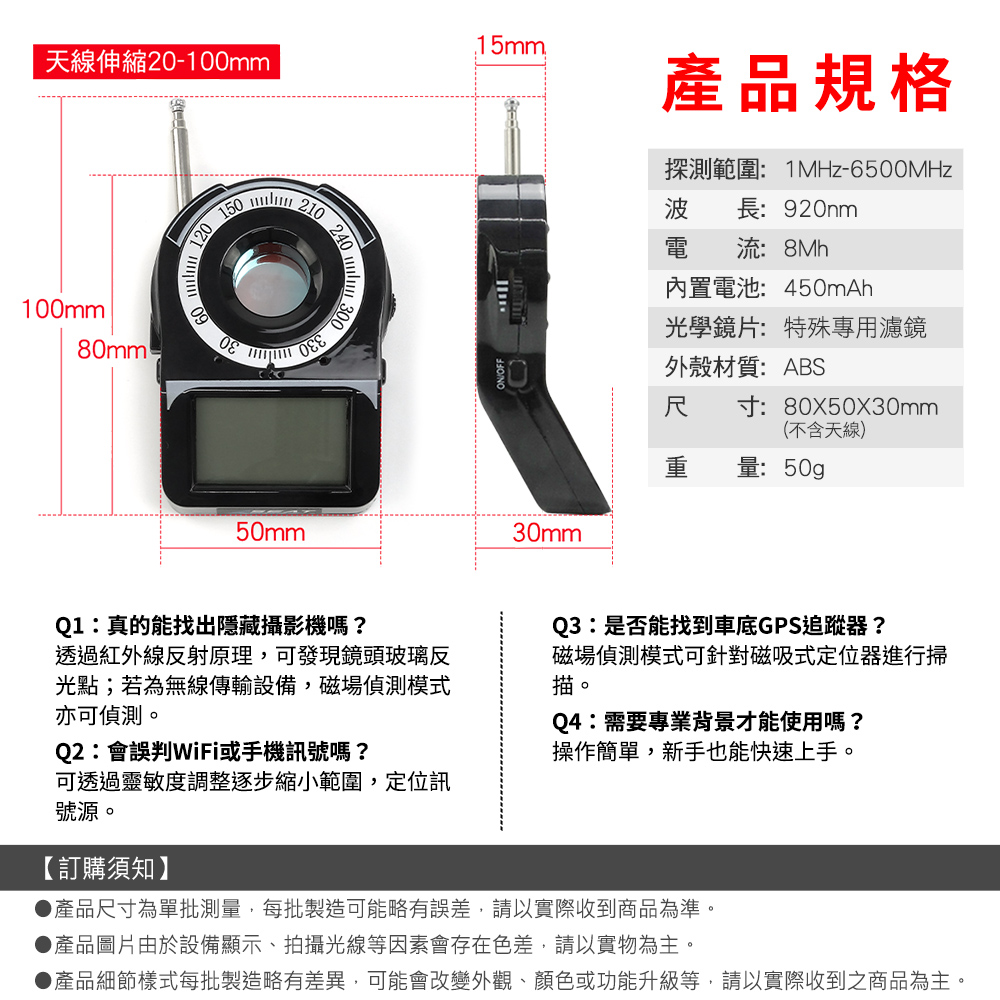 天線伸縮20-100mm

15mm

100mm

80mm

120 150 210 240 300 330 30 60

ON/OFF

50mm

30mm

產品規格

| 探測範圍: | 1MHz-6500MHz |
|---|---|
| 波 長: | 920nm |
| 電 流: | 8Mh |
| 內置電池: | 450mAh |
| 光學鏡片: | 特殊專用濾鏡 |
| 外殼材質: | ABS |
| 尺 寸: | 80X50X30mm (不含天線) |
| 重 量: | 50g |

Q1：真的能找出隱藏攝影機嗎？
透過紅外線反射原理，可發現鏡頭玻璃反光點；若為無線傳輸設備，磁場偵測模式亦可偵測。

Q2：會誤判WiFi或手機訊號嗎？
可透過靈敏度調整逐步縮小範圍，定位訊號源。

Q3：是否能找到車底GPS追蹤器？
磁場偵測模式可針對磁吸式定位器進行掃描。

Q4：需要專業背景才能使用嗎？
操作簡單，新手也能快速上手。

【訂購須知】
●產品尺寸為單批測量，每批製造可能略有誤差，請以實際收到商品為準。
●產品圖片由於設備顯示、拍攝光線等因素會存在色差，請以實物為主。
●產品細節樣式每批製造略有差異，可能會改變外觀、顏色或功能升級等，請以實際收到之商品為主。