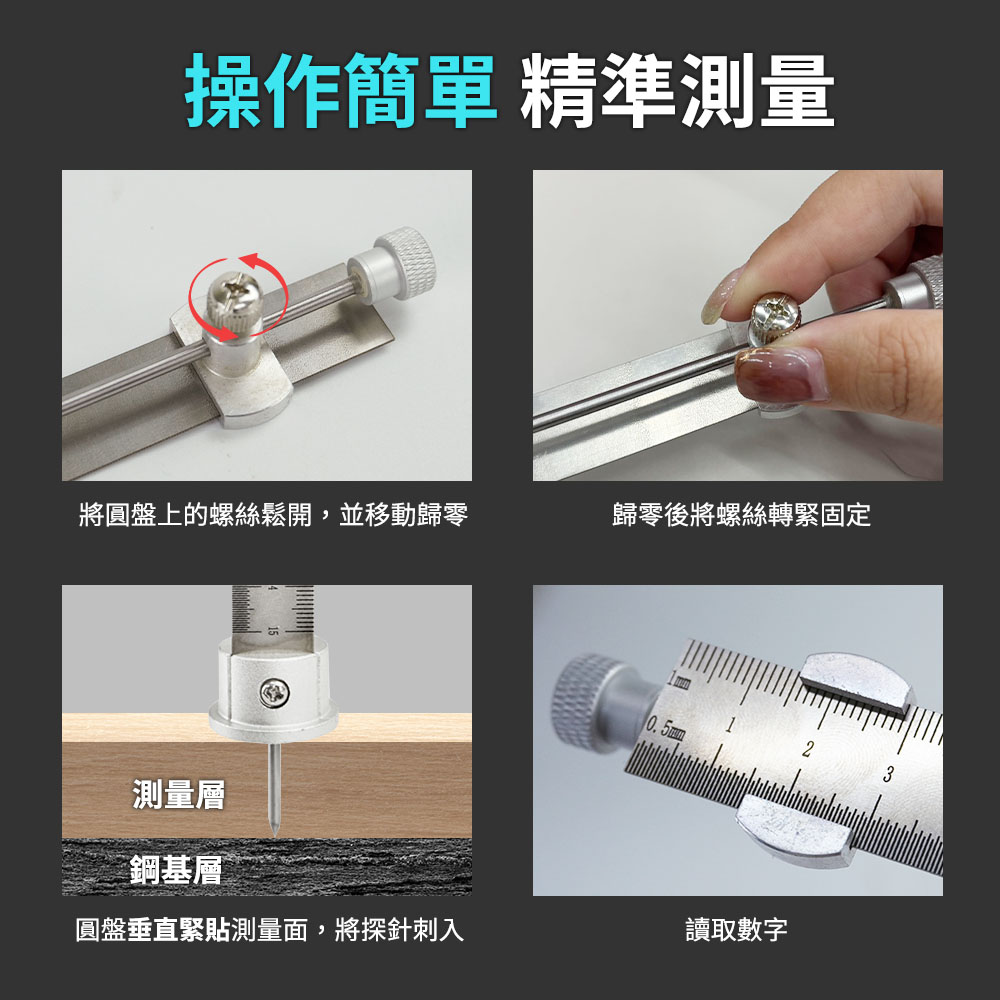 操作簡單 精準測量

將圓盤上的螺絲鬆開，並移動歸零

歸零後將螺絲轉緊固定

15

測量層

鋼基層

圓盤垂直緊貼測量面，將探針刺入

1mm

0.5mm

1

2

3

讀取數字