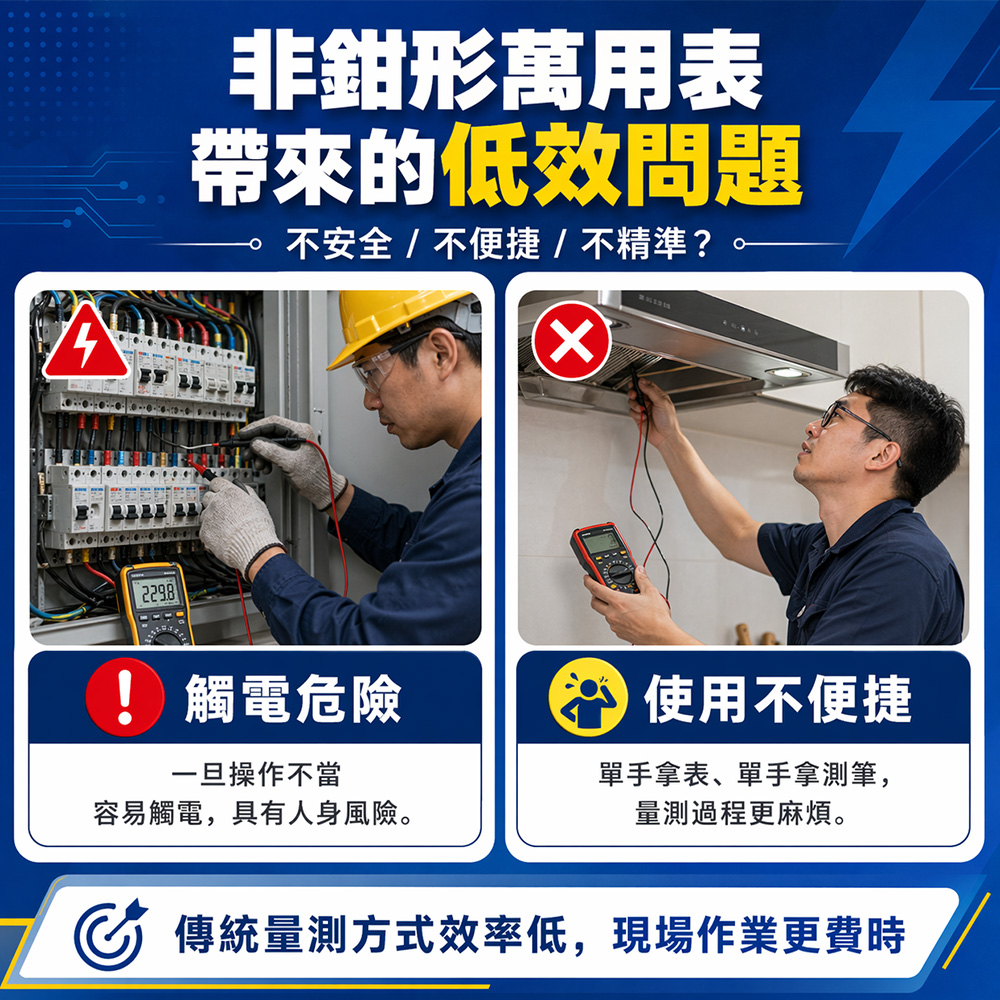 非鉗形萬用表
帶來的低效問題

不安全 / 不便捷 / 不精準？

229.8

觸電危險

一旦操作不當
容易觸電，具有人身風險。

使用不便捷

單手拿表、單手拿測筆，
量測過程更麻煩。

傳統量測方式效率低，現場作業更費時