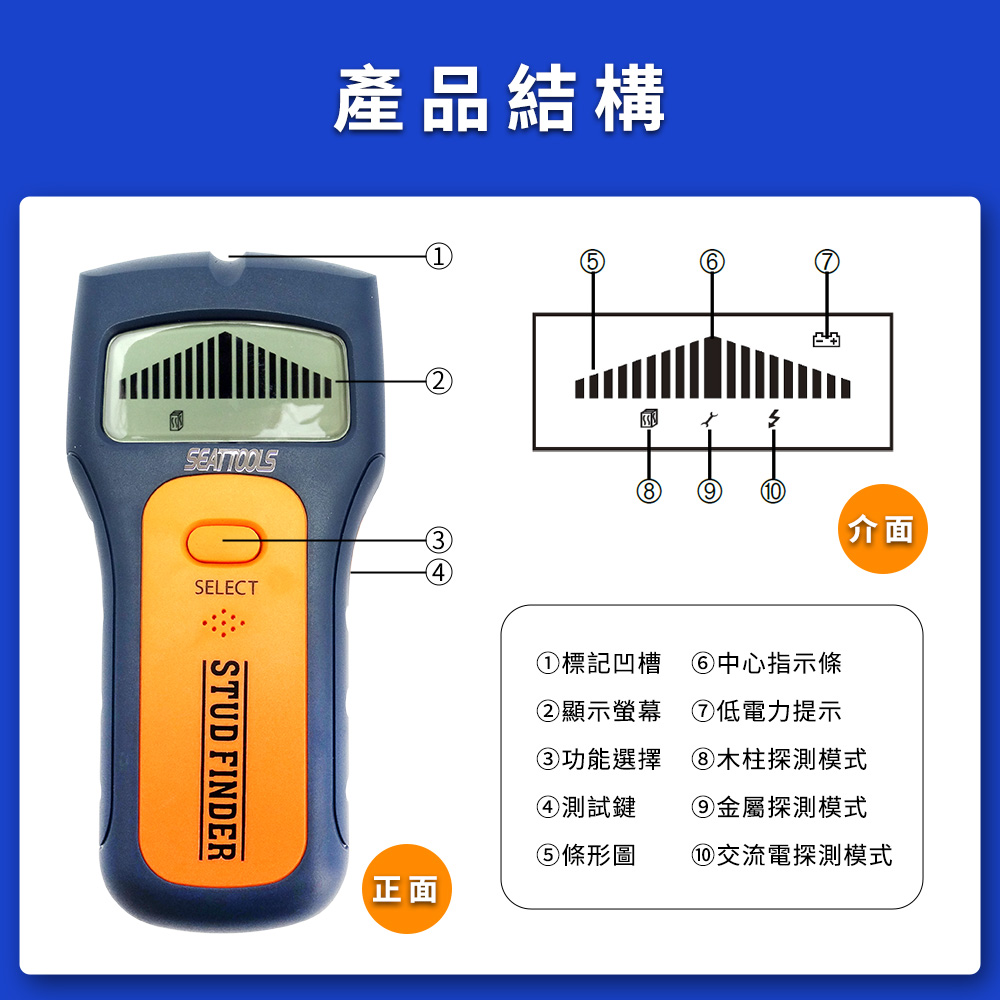 產品結構

①
②
SEATTOOLS
③
④
SELECT
STUD FINDER
正面

⑤ ⑥ ⑦
⑧ ⑨ ⑩
介面

①標記凹槽
②顯示螢幕
③功能選擇
④測試鍵
⑤條形圖

⑥中心指示條
⑦低電力提示
⑧木柱探測模式
⑨金屬探測模式
⑩交流電探測模式