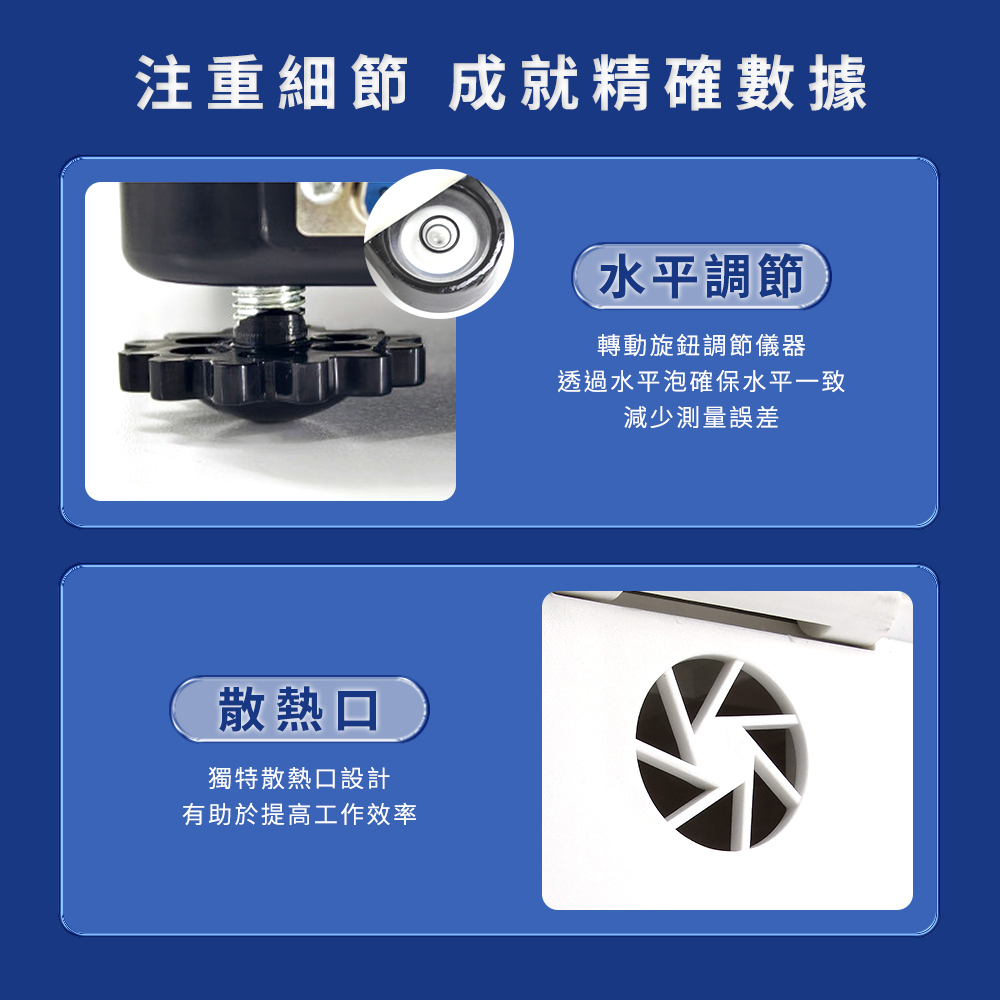 注重細節 成就精確數據

水平調節

轉動旋鈕調節儀器
透過水平泡確保水平一致
減少測量誤差

散熱口

獨特散熱口設計
有助於提高工作效率