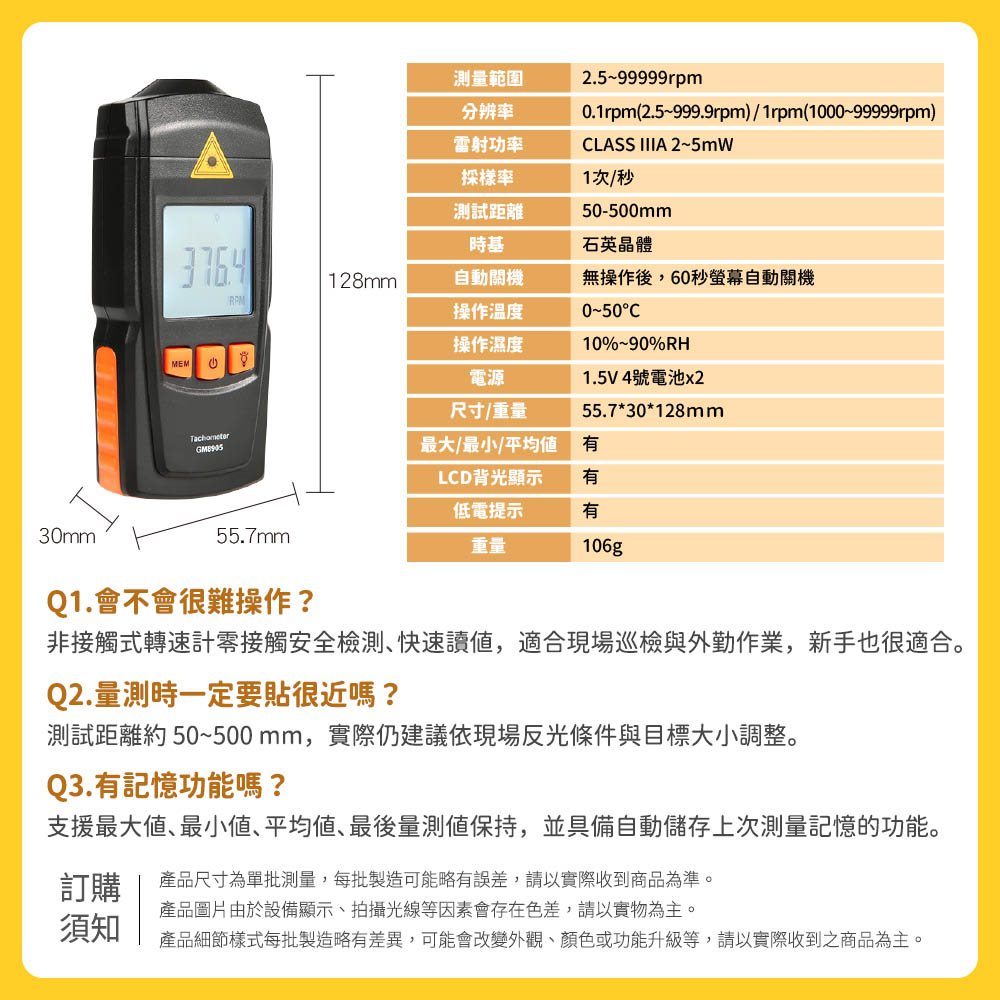 376.4
RPM
MEM
Tachometer
GM8905

128mm
30mm
55.7mm

| 測量範圍 | 2.5~99999rpm |
|---|---|
| 分辨率 | 0.1rpm(2.5~999.9rpm) / 1rpm(1000~99999rpm) |
| 雷射功率 | CLASS IIIA 2~5mW |
| 採樣率 | 1次/秒 |
| 測試距離 | 50-500mm |
| 時基 | 石英晶體 |
| 自動關機 | 無操作後，60秒螢幕自動關機 |
| 操作溫度 | 0~50°C |
| 操作濕度 | 10%~90%RH |
| 電源 | 1.5V 4號電池x2 |
| 尺寸/重量 | 55.7*30*128mm |
| 最大/最小/平均值 | 有 |
| LCD背光顯示 | 有 |
| 低電提示 | 有 |
| 重量 | 106g |

Q1.會不會很難操作？
非接觸式轉速計零接觸安全檢測、快速讀值，適合現場巡檢與外勤作業，新手也很適合。

Q2.量測時一定要貼很近嗎？
測試距離約 50~500 mm，實際仍建議依現場反光條件與目標大小調整。

Q3.有記憶功能嗎？
支援最大值、最小值、平均值、最後量測值保持，並具備自動儲存上次測量記憶的功能。

訂購須知
產品尺寸為單批測量，每批製造可能略有誤差，請以實際收到商品為準。
產品圖片由於設備顯示、拍攝光線等因素會存在色差，請以實物為主。
產品細節樣式每批製造略有差異，可能會改變外觀、顏色或功能升級等，請以實際收到之商品為主。