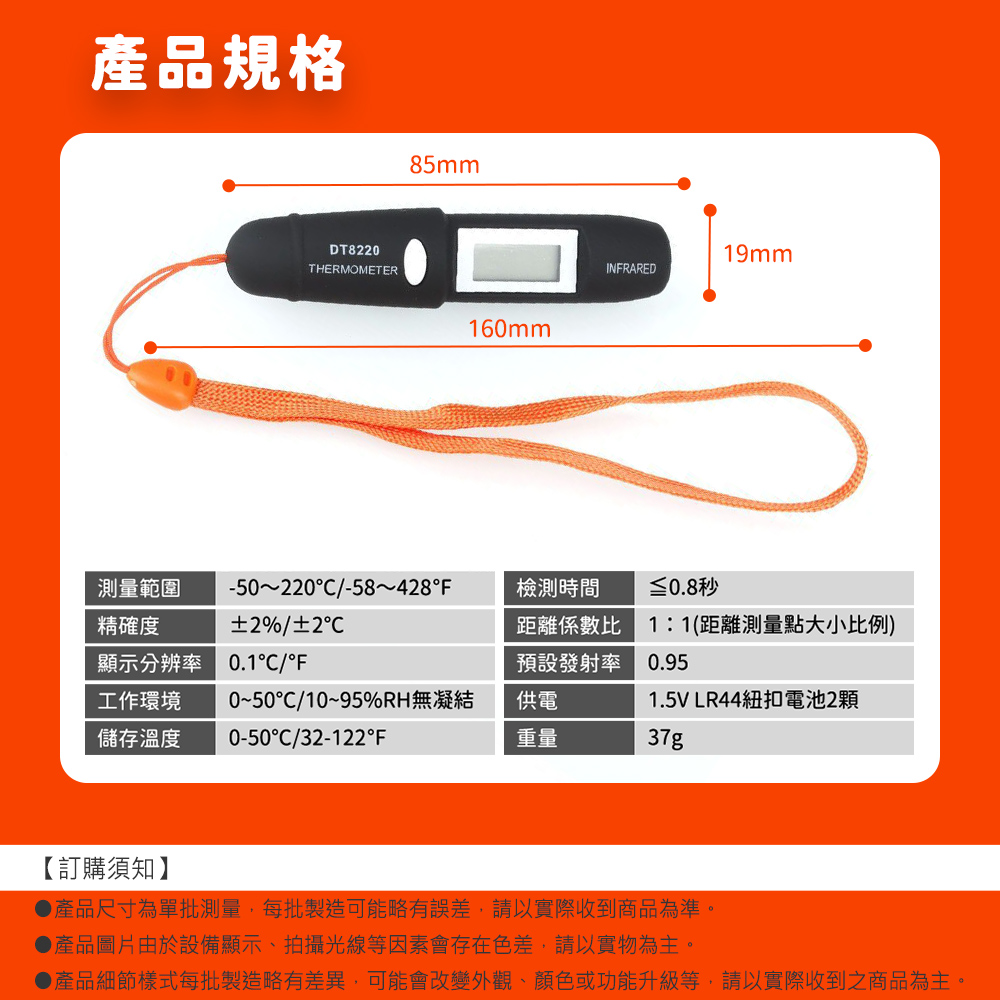 產品規格

85mm

DT8220
THERMOMETER

INFRARED

19mm

160mm

| 測量範圍 | -50～220°C/-58～428°F |
|---|---|
| 精確度 | ±2%/±2°C |
| 顯示分辨率 | 0.1°C/°F |
| 工作環境 | 0~50°C/10~95%RH無凝結 |
| 儲存溫度 | 0-50°C/32-122°F |

| 檢測時間 | ≦0.8秒 |
|---|---|
| 距離係數比 | 1：1(距離測量點大小比例) |
| 預設發射率 | 0.95 |
| 供電 | 1.5V LR44紐扣電池2顆 |
| 重量 | 37g |

【訂購須知】

●產品尺寸為單批測量，每批製造可能略有誤差，請以實際收到商品為準。

●產品圖片由於設備顯示、拍攝光線等因素會存在色差，請以實物為主。

●產品細節樣式每批製造略有差異，可能會改變外觀、顏色或功能升級等，請以實際收到之商品為主。