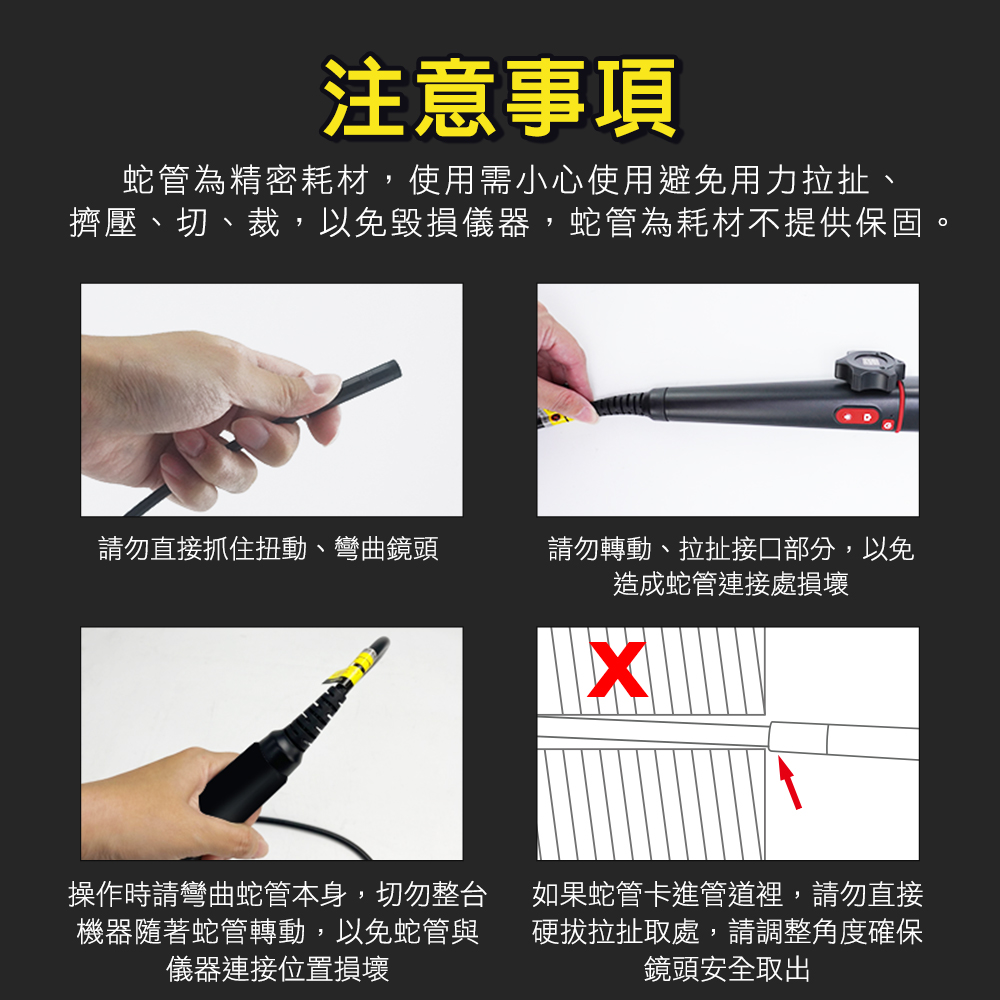 注意事項

蛇管為精密耗材，使用需小心使用避免用力拉扯、擠壓、切、裁，以免毀損儀器，蛇管為耗材不提供保固。

請勿直接抓住扭動、彎曲鏡頭

請勿轉動、拉扯接口部分，以免造成蛇管連接處損壞

操作時請彎曲蛇管本身，切勿整台機器隨著蛇管轉動，以免蛇管與儀器連接位置損壞

X

如果蛇管卡進管道裡，請勿直接硬拔拉扯取處，請調整角度確保鏡頭安全取出