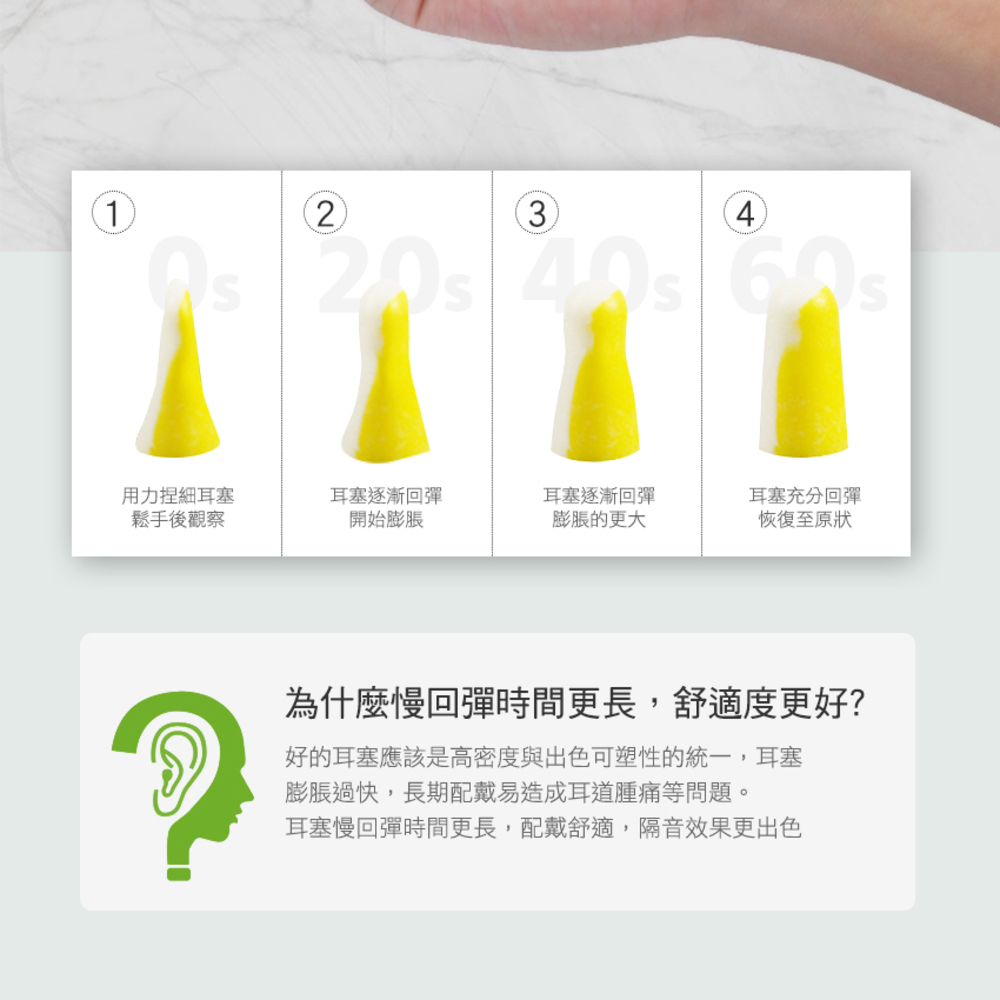 1
0s
用力捏細耳塞
鬆手後觀察

2
20s
耳塞逐漸回彈
開始膨脹

3
40s
耳塞逐漸回彈
膨脹的更大

4
60s
耳塞充分回彈
恢復至原狀

為什麼慢回彈時間更長，舒適度更好?

好的耳塞應該是高密度與出色可塑性的統一，耳塞膨脹過快，長期配戴易造成耳道腫痛等問題。
耳塞慢回彈時間更長，配戴舒適，隔音效果更出色