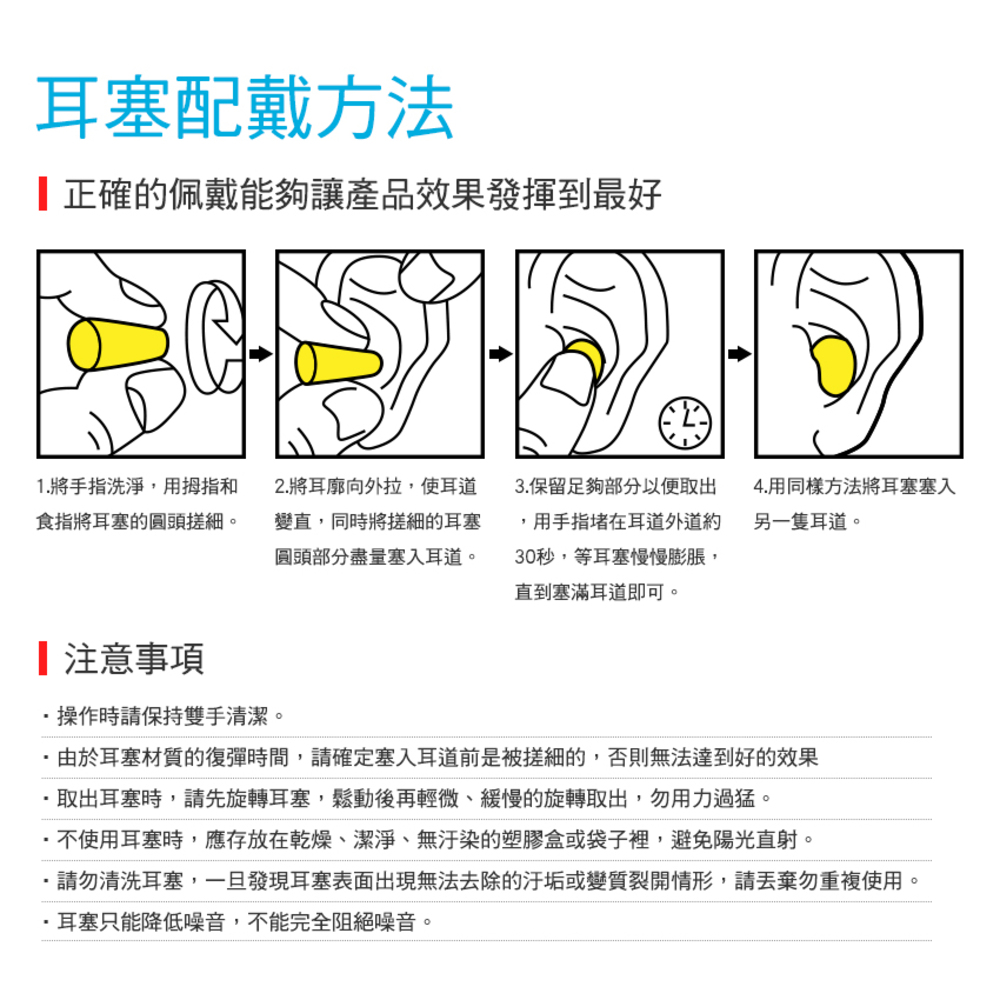 耳塞配戴方法

正確的佩戴能夠讓產品效果發揮到最好

1.將手指洗淨，用拇指和食指將耳塞的圓頭搓細。

2.將耳廓向外拉，使耳道變直，同時將搓細的耳塞圓頭部分盡量塞入耳道。

3.保留足夠部分以便取出，用手指堵在耳道外道約30秒，等耳塞慢慢膨脹，直到塞滿耳道即可。

4.用同樣方法將耳塞塞入另一隻耳道。

注意事項

・操作時請保持雙手清潔。
・由於耳塞材質的復彈時間，請確定塞入耳道前是被搓細的，否則無法達到好的效果
・取出耳塞時，請先旋轉耳塞，鬆動後再輕微、緩慢的旋轉取出，勿用力過猛。
・不使用耳塞時，應存放在乾燥、潔淨、無汙染的塑膠盒或袋子裡，避免陽光直射。
・請勿清洗耳塞，一旦發現耳塞表面出現無法去除的汙垢或變質裂開情形，請丟棄勿重複使用。
・耳塞只能降低噪音，不能完全阻絕噪音。