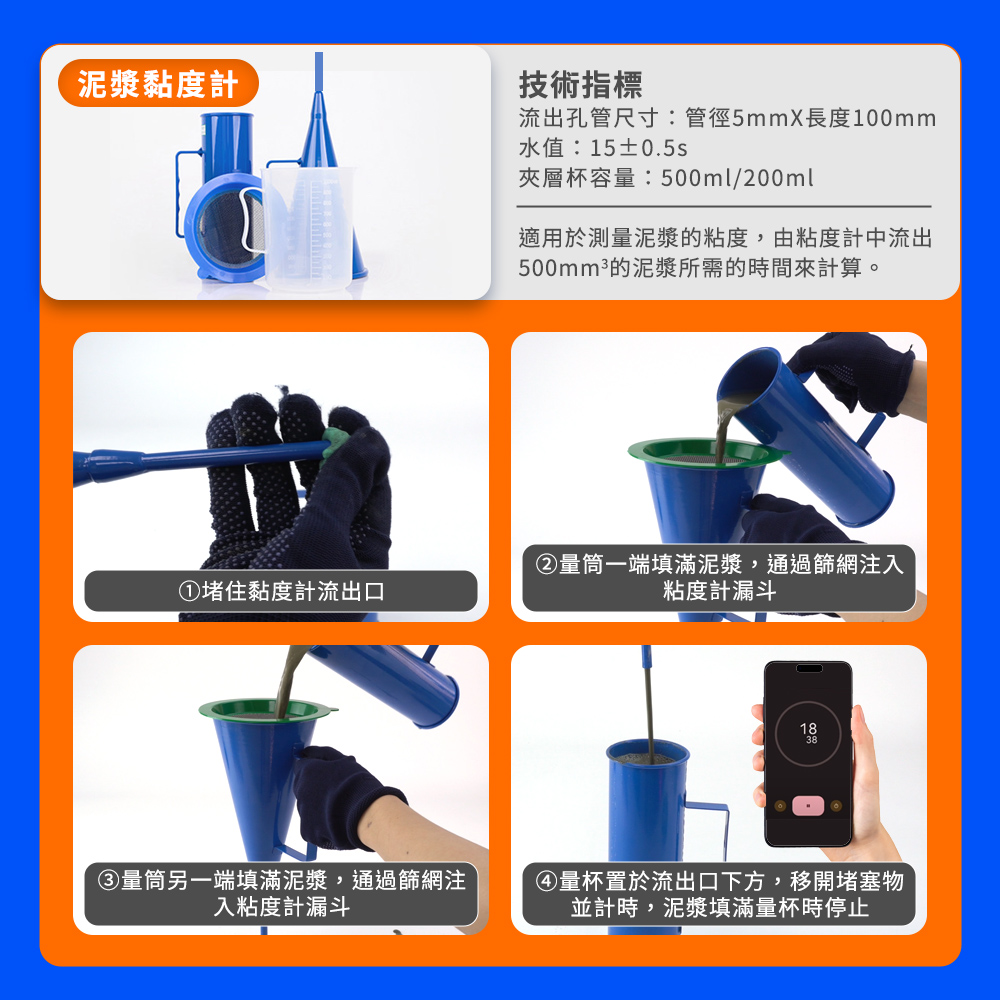 泥漿黏度計

技術指標
流出孔管尺寸：管徑5mmX長度100mm
水值：15±0.5s
夾層杯容量：500ml/200ml

適用於測量泥漿的粘度，由粘度計中流出500mm³的泥漿所需的時間來計算。

①堵住黏度計流出口

②量筒一端填滿泥漿，通過篩網注入粘度計漏斗

③量筒另一端填滿泥漿，通過篩網注入粘度計漏斗

18
38

④量杯置於流出口下方，移開堵塞物並計時，泥漿填滿量杯時停止