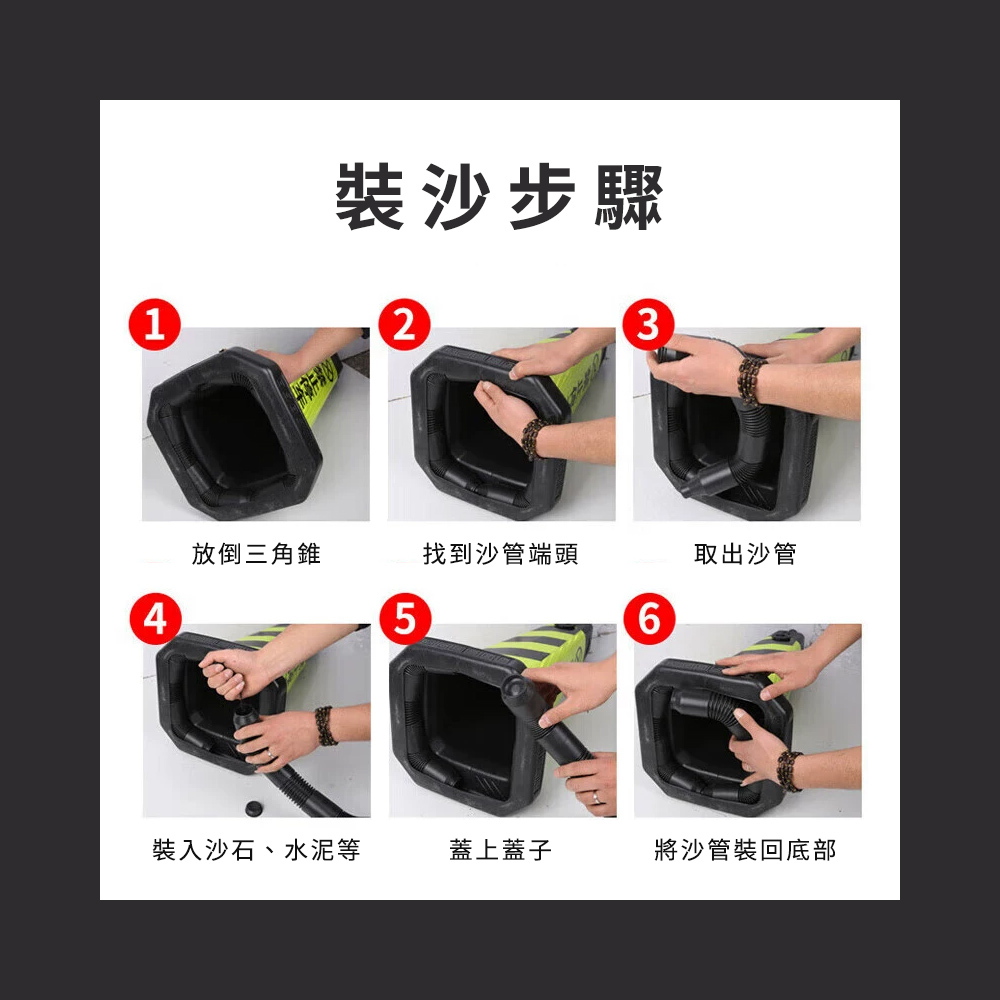 裝沙步驟

1
放倒三角錐

2
找到沙管端頭

3
取出沙管

4
裝入沙石、水泥等

5
蓋上蓋子

6
將沙管裝回底部