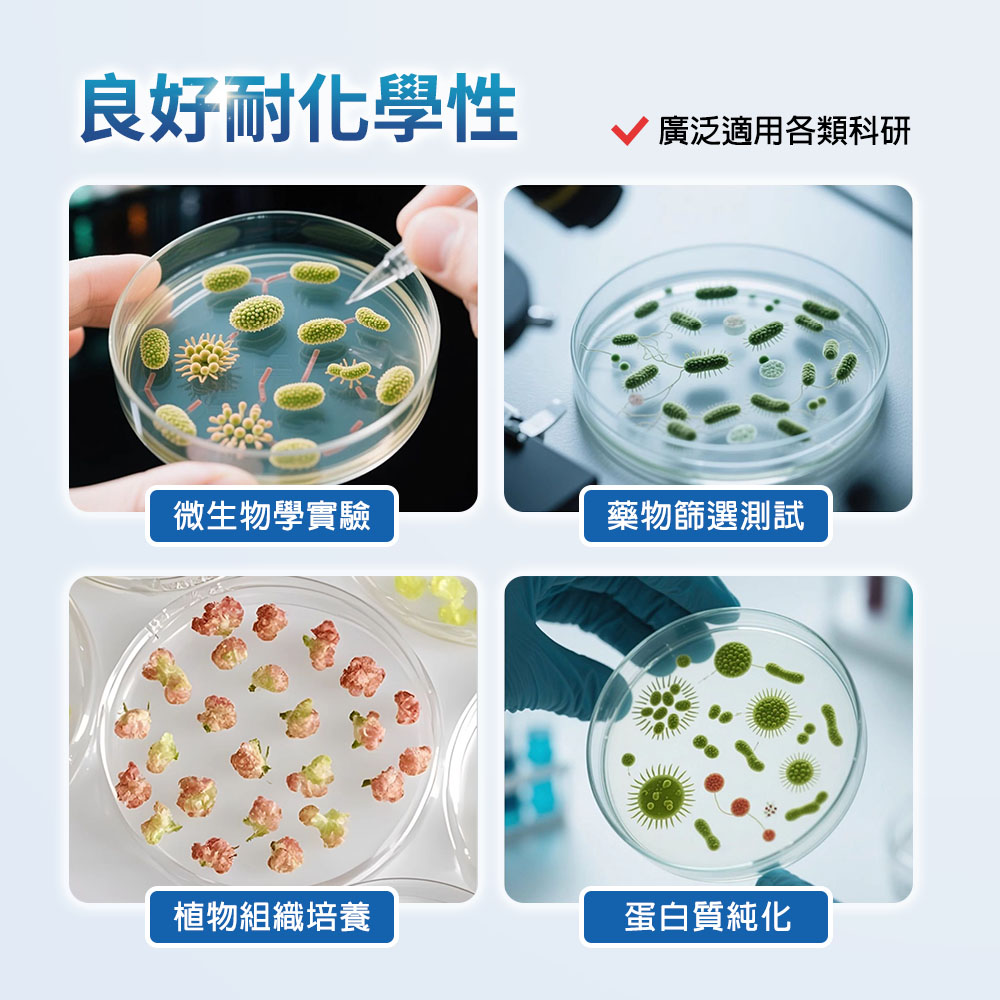 良好耐化學性

廣泛適用各類科研

微生物學實驗

藥物篩選測試

植物組織培養

蛋白質純化