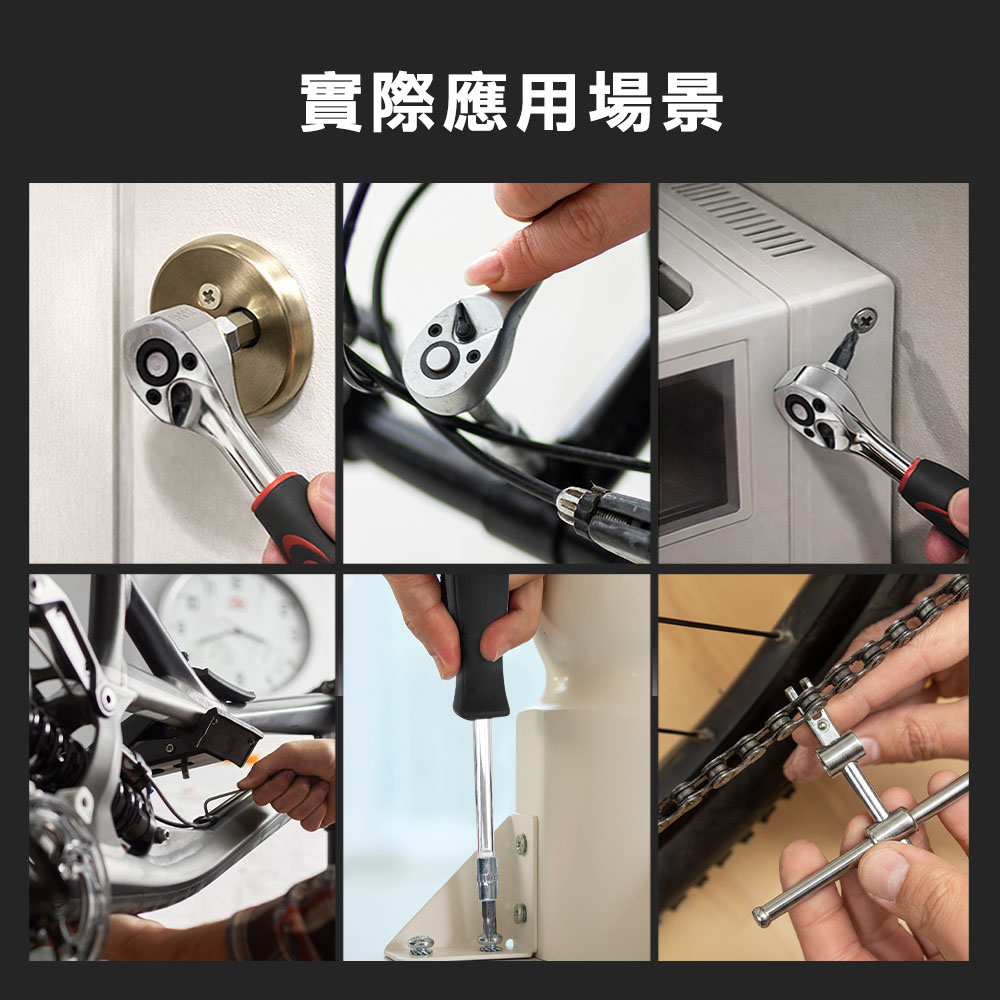 實際應用場景