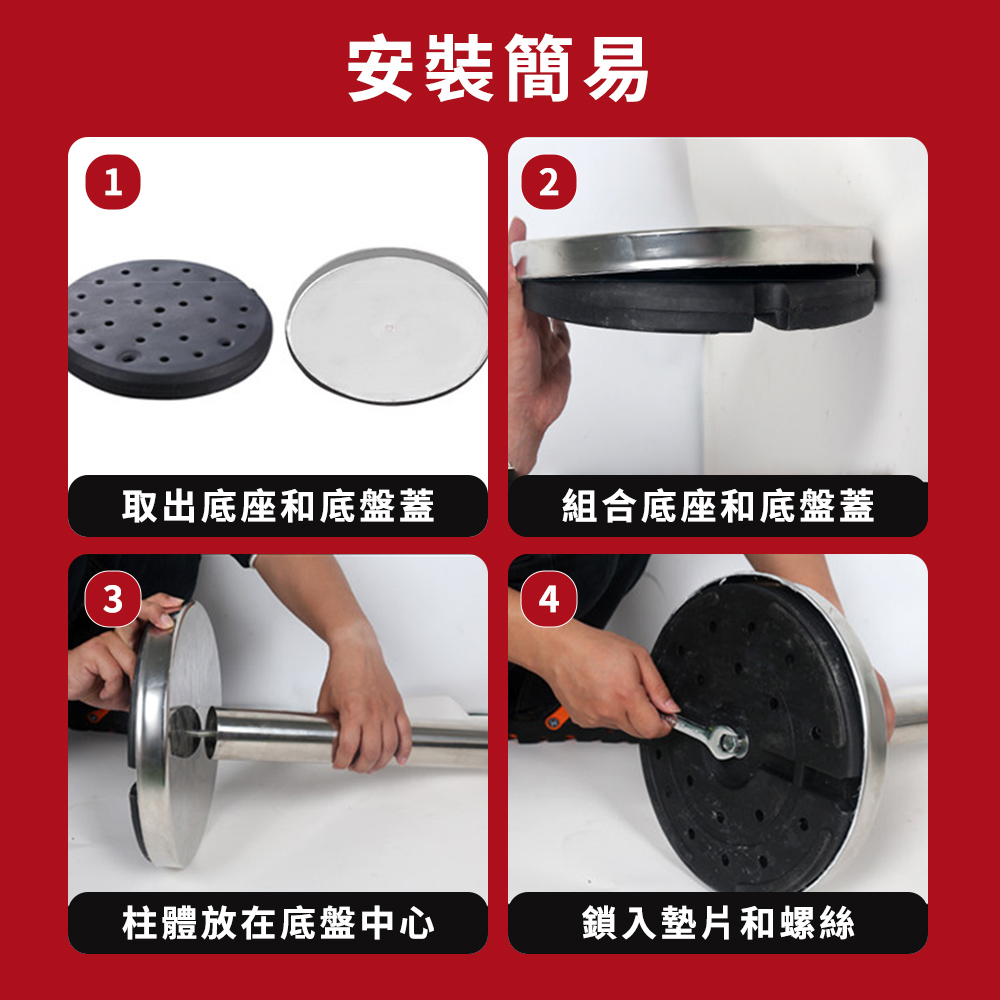 安裝簡易

1
取出底座和底盤蓋

2
組合底座和底盤蓋

3
柱體放在底盤中心

4
鎖入墊片和螺絲