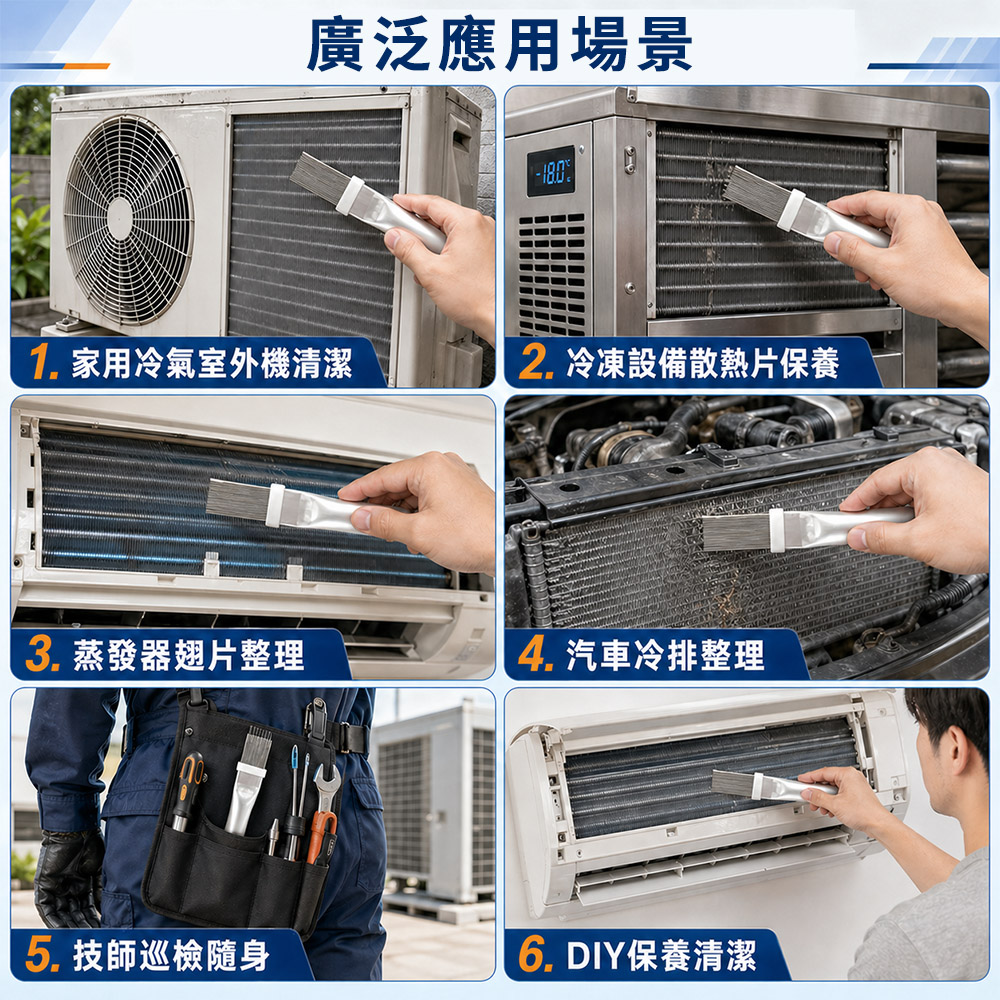 廣泛應用場景

-18.0°C

1. 家用冷氣室外機清潔

2. 冷凍設備散熱片保養

3. 蒸發器翅片整理

4. 汽車冷排整理

5. 技師巡檢隨身

6. DIY保養清潔