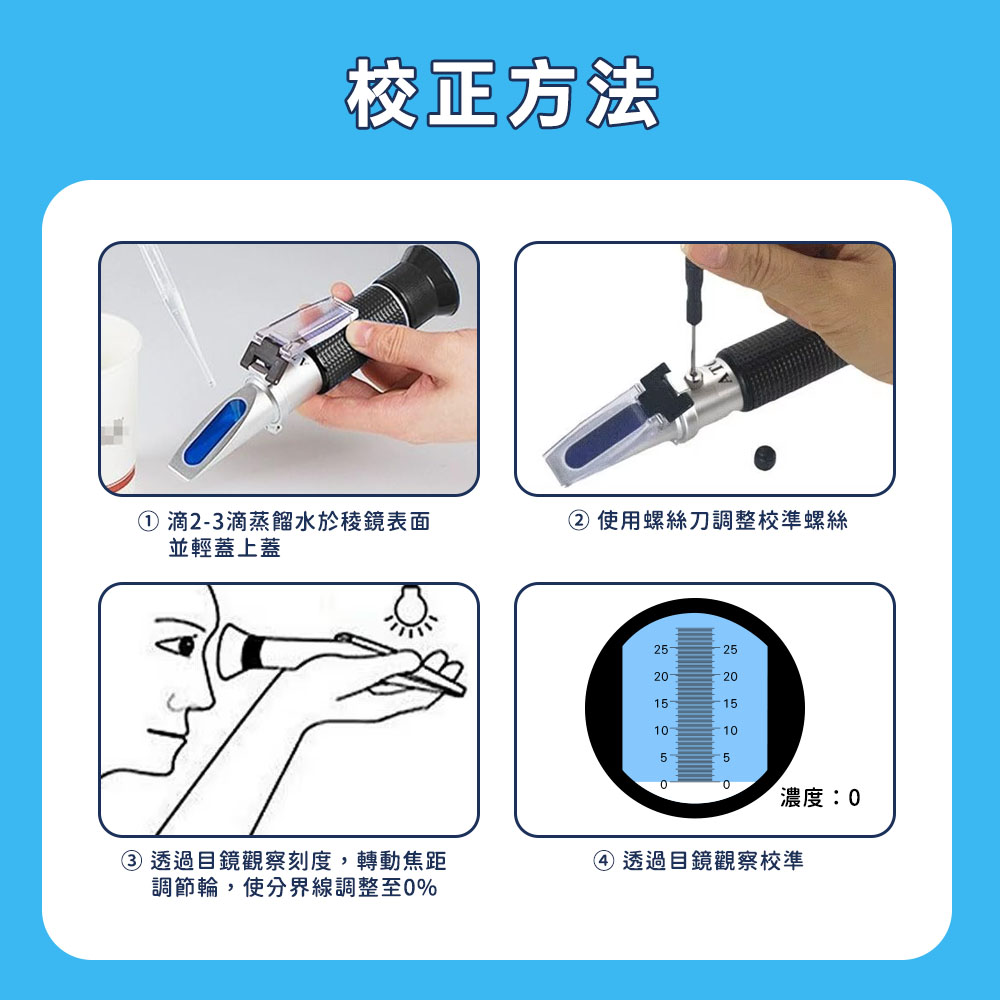 校正方法

① 滴2-3滴蒸餾水於稜鏡表面並輕蓋上蓋

② 使用螺絲刀調整校準螺絲

③ 透過目鏡觀察刻度，轉動焦距調節輪，使分界線調整至0%

25 25
20 20
15 15
10 10
5 5
0 0
濃度：0

④ 透過目鏡觀察校準