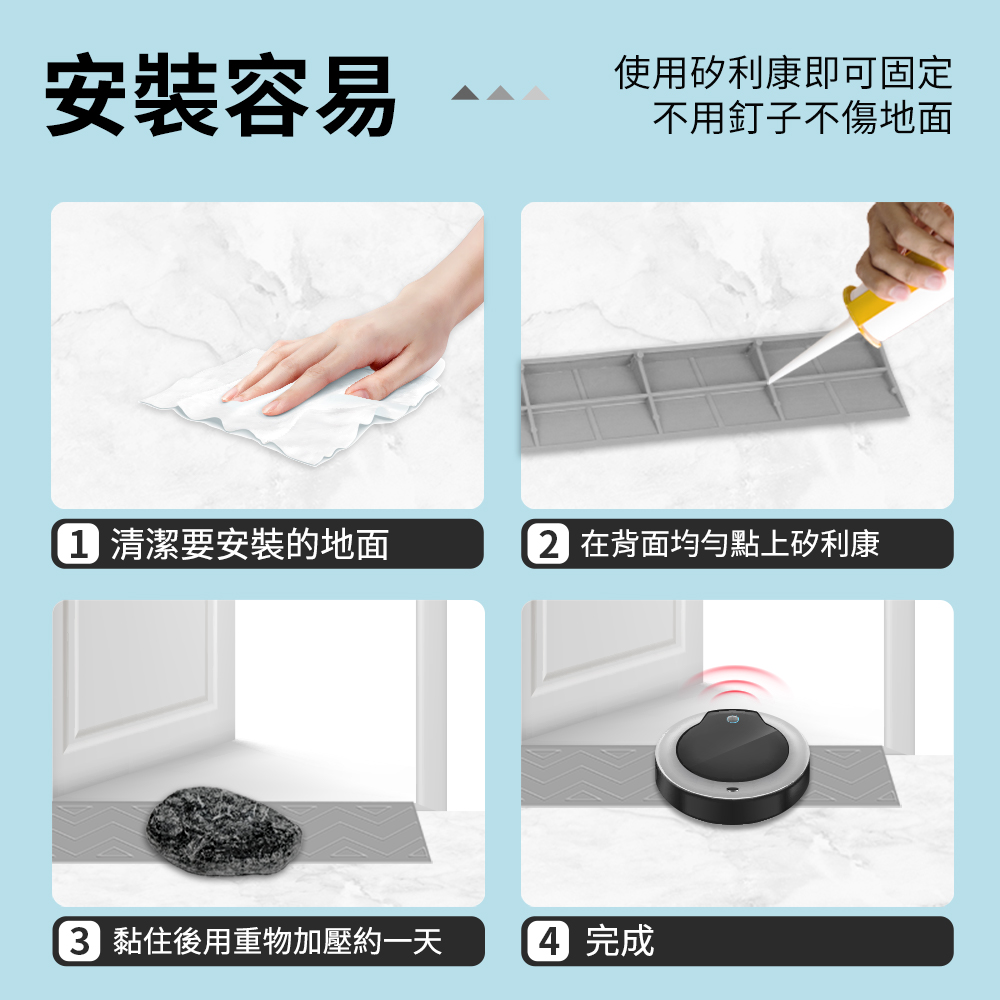 安裝容易

使用矽利康即可固定
不用釘子不傷地面

1 清潔要安裝的地面

2 在背面均勻點上矽利康

3 黏住後用重物加壓約一天

4 完成