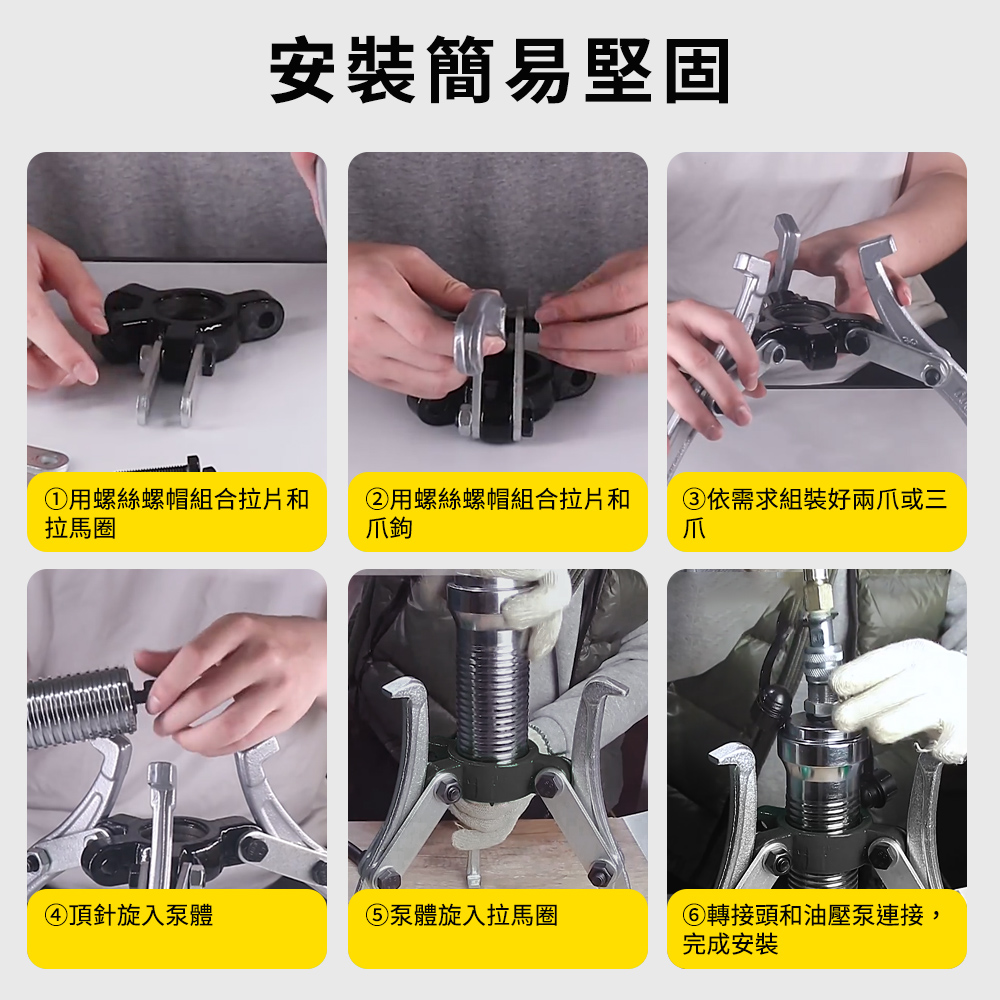 安裝簡易堅固

①用螺絲螺帽組合拉片和拉馬圈

②用螺絲螺帽組合拉片和爪鉤

③依需求組裝好兩爪或三爪

④頂針旋入泵體

⑤泵體旋入拉馬圈

⑥轉接頭和油壓泵連接，完成安裝