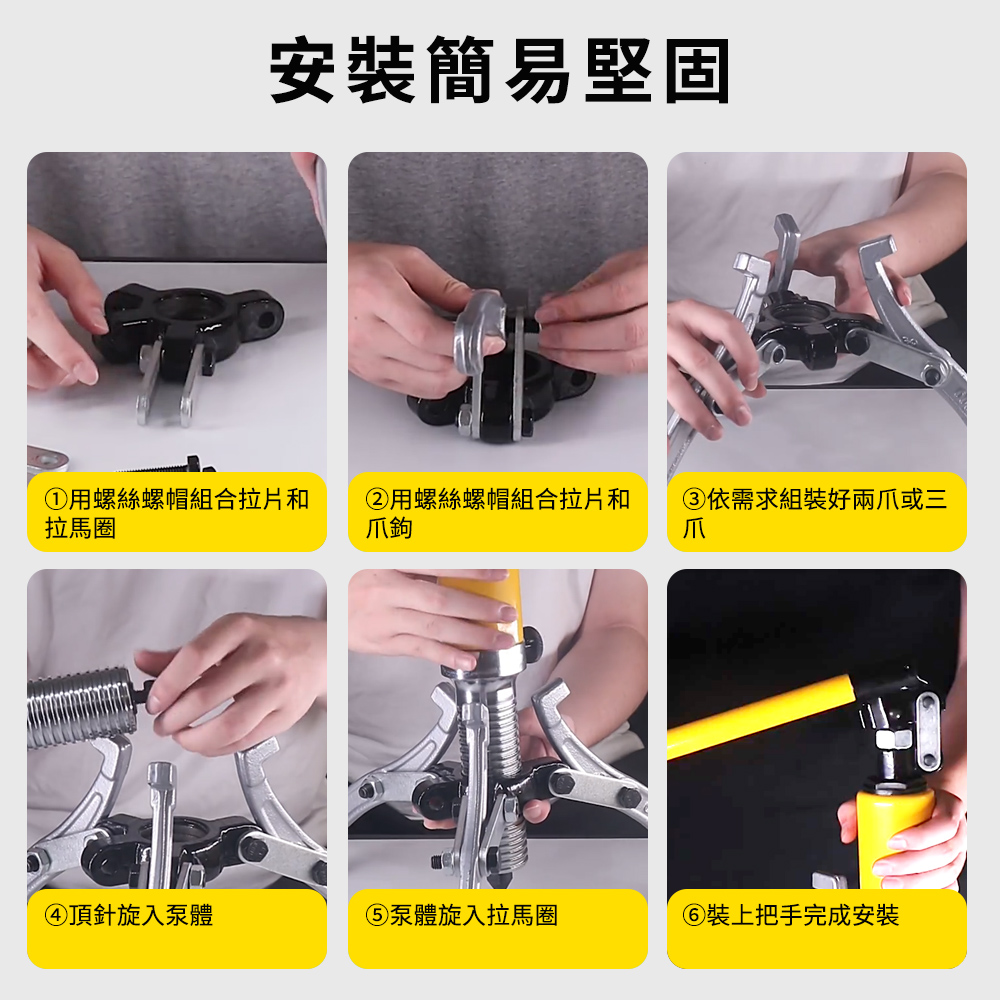 安裝簡易堅固

①用螺絲螺帽組合拉片和拉馬圈

②用螺絲螺帽組合拉片和爪鉤

③依需求組裝好兩爪或三爪

④頂針旋入泵體

⑤泵體旋入拉馬圈

⑥裝上把手完成安裝