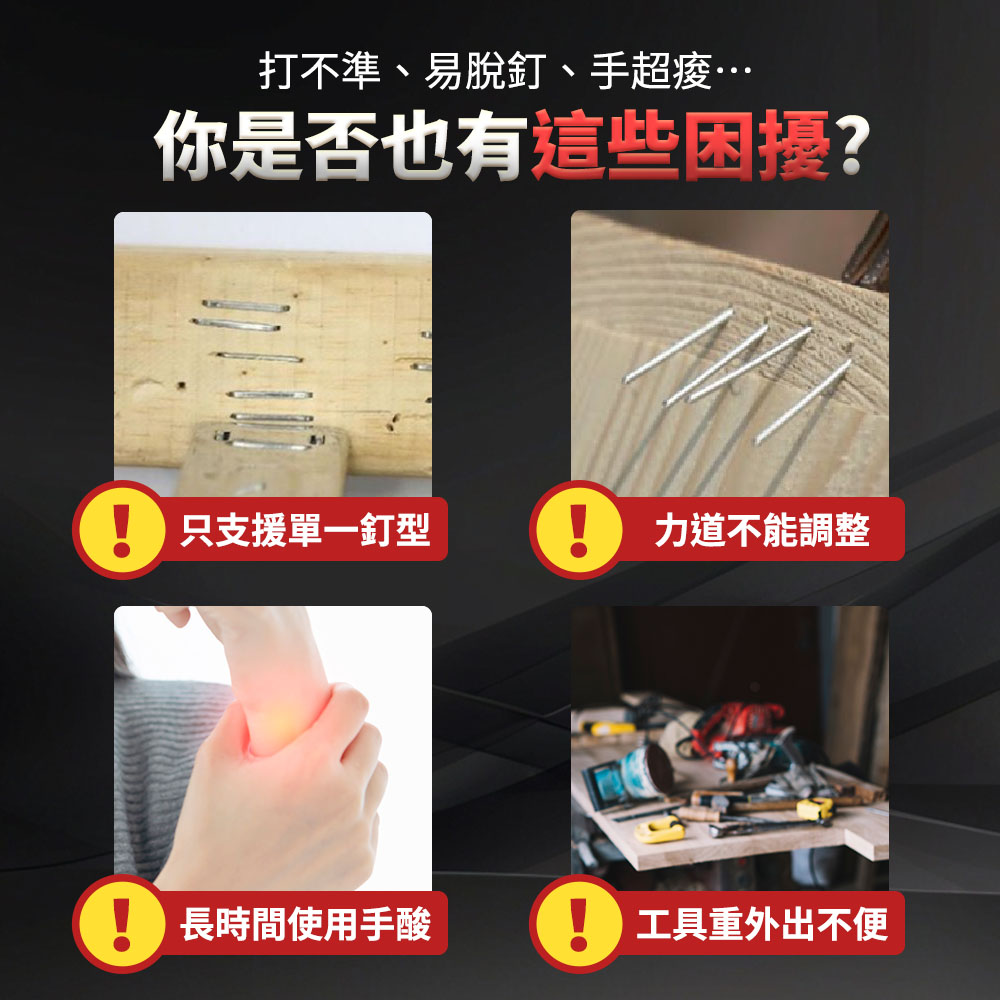 打不準、易脫釘、手超痠…
你是否也有這些困擾？

!
只支援單一釘型

!
力道不能調整

!
長時間使用手酸

!
工具重外出不便