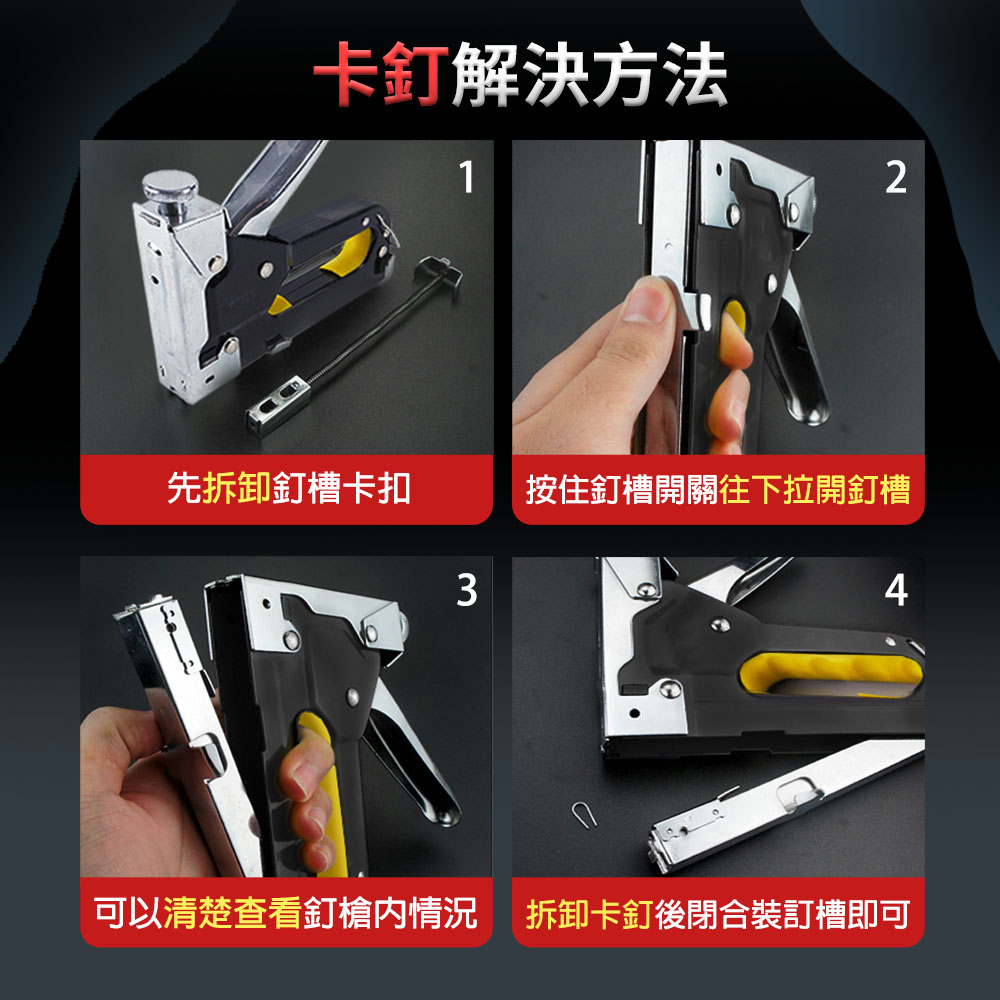 卡釘解決方法

1

先拆卸釘槽卡扣

2

按住釘槽開關往下拉開釘槽

3

可以清楚查看釘槍內情況

4

拆卸卡釘後閉合裝訂槽即可