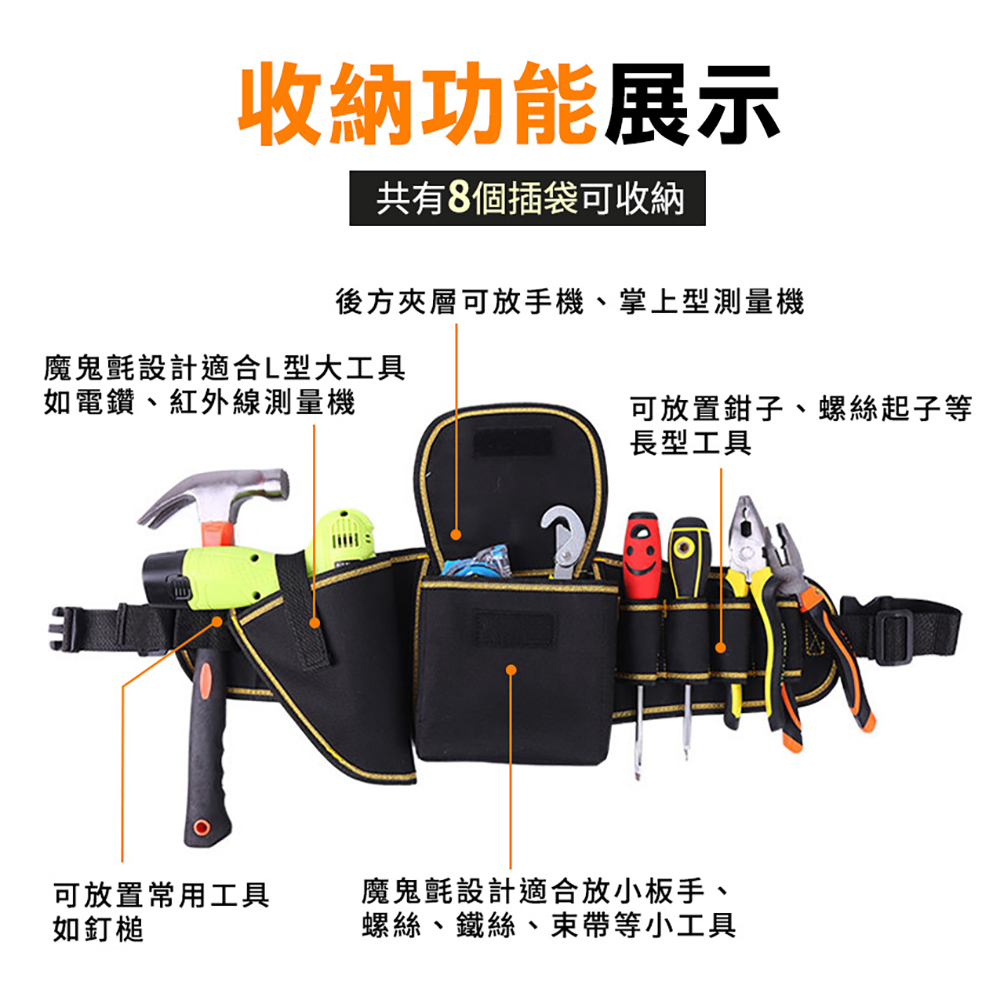 收納功能展示

共有8個插袋可收納

後方夾層可放手機、掌上型測量機

魔鬼氈設計適合L型大工具
如電鑽、紅外線測量機

可放置鉗子、螺絲起子等
長型工具

可放置常用工具
如釘槌

魔鬼氈設計適合放小板手、
螺絲、鐵絲、束帶等小工具