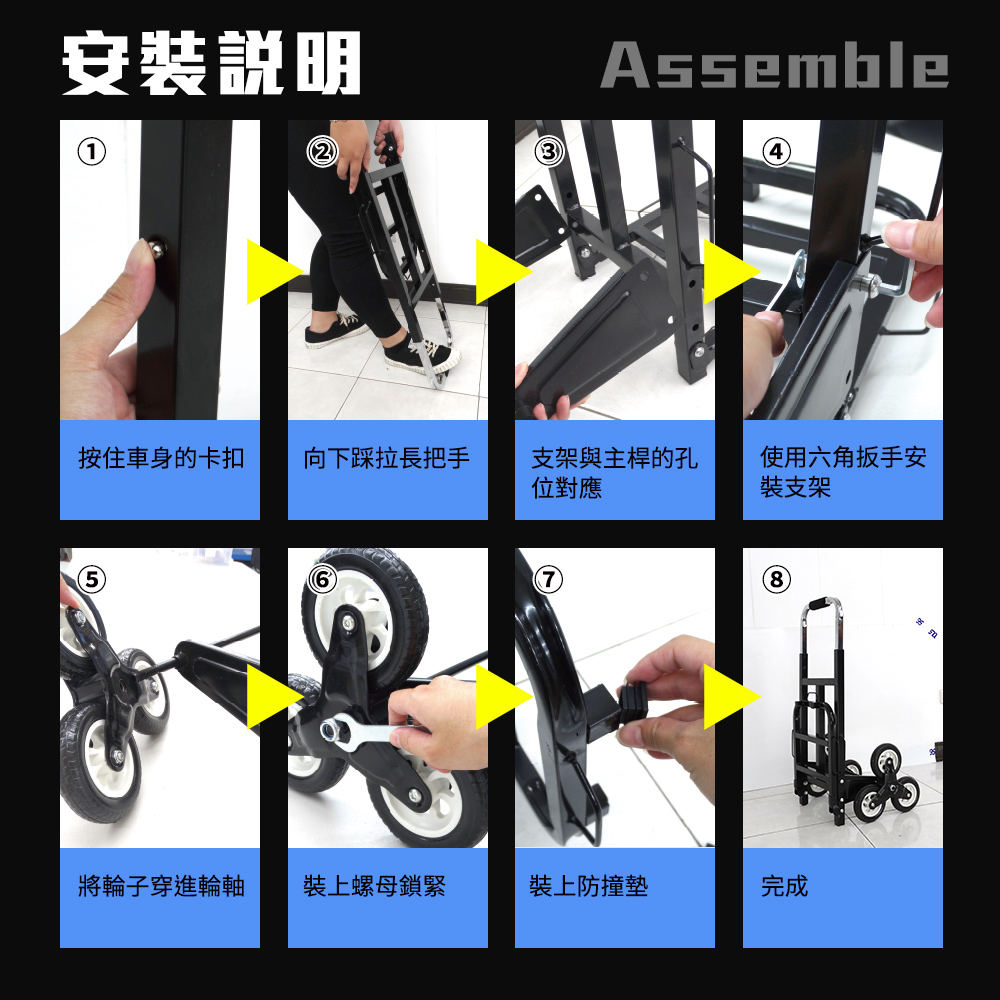 安裝說明

Assemble

①

按住車身的卡扣

②

向下踩拉長把手

③

支架與主桿的孔位對應

④

使用六角扳手安裝支架

⑤

將輪子穿進輪軸

⑥

裝上螺母鎖緊

⑦

裝上防撞墊

⑧

完成