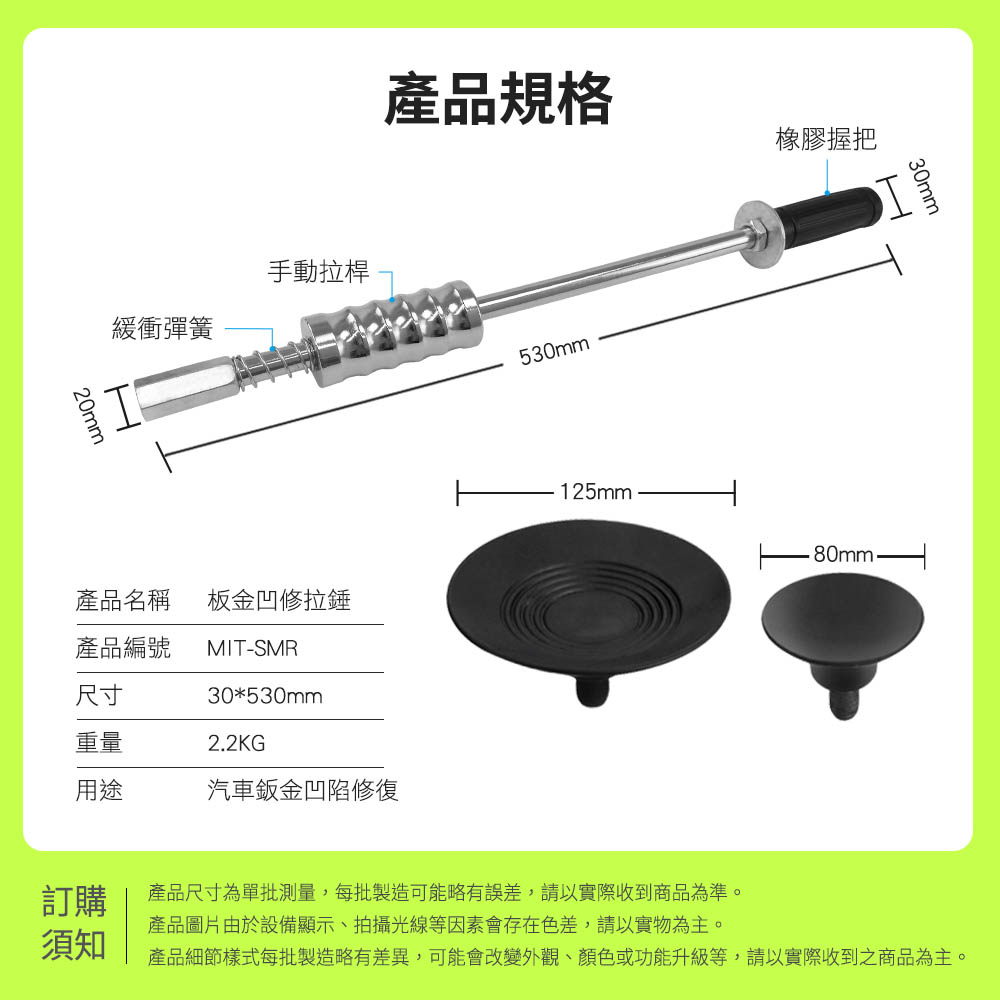 產品規格

橡膠握把
30mm
手動拉桿
緩衝彈簧
530mm
20mm

125mm
80mm

| 產品名稱 | 板金凹修拉錘 |
|---|---|
| 產品編號 | MIT-SMR |
| 尺寸 | 30*530mm |
| 重量 | 2.2KG |
| 用途 | 汽車鈑金凹陷修復 |

訂購須知
產品尺寸為單批測量，每批製造可能略有誤差，請以實際收到商品為準。
產品圖片由於設備顯示、拍攝光線等因素會存在色差，請以實物為主。
產品細節樣式每批製造略有差異，可能會改變外觀、顏色或功能升級等，請以實際收到之商品為主。