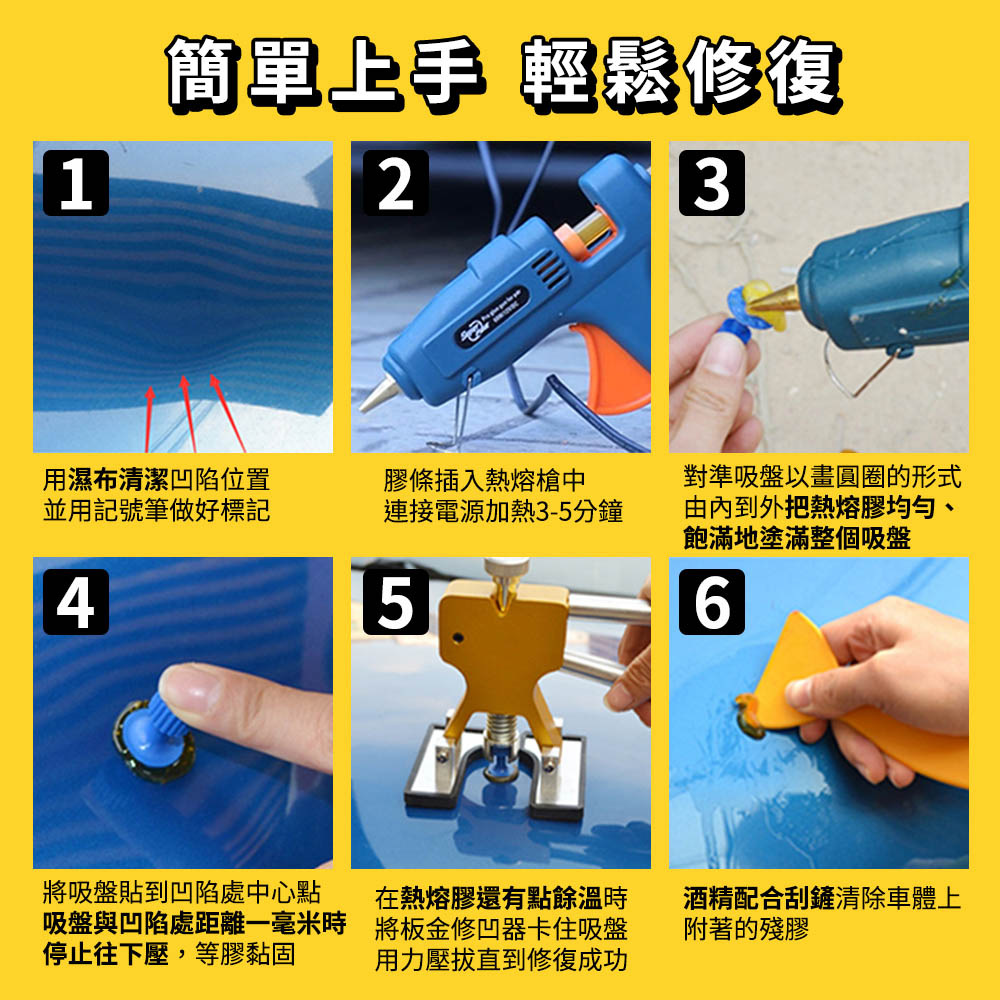 簡單上手 輕鬆修復

1

用濕布清潔凹陷位置
並用記號筆做好標記

2

膠條插入熱熔槍中
連接電源加熱3-5分鐘

3

對準吸盤以畫圓圈的形式
由內到外把熱熔膠均勻、
飽滿地塗滿整個吸盤

4

將吸盤貼到凹陷處中心點
吸盤與凹陷處距離一毫米時
停止往下壓，等膠黏固

5

在熱熔膠還有點餘溫時
將板金修凹器卡住吸盤
用力壓拔直到修復成功

6

酒精配合刮鏟清除車體上
附著的殘膠