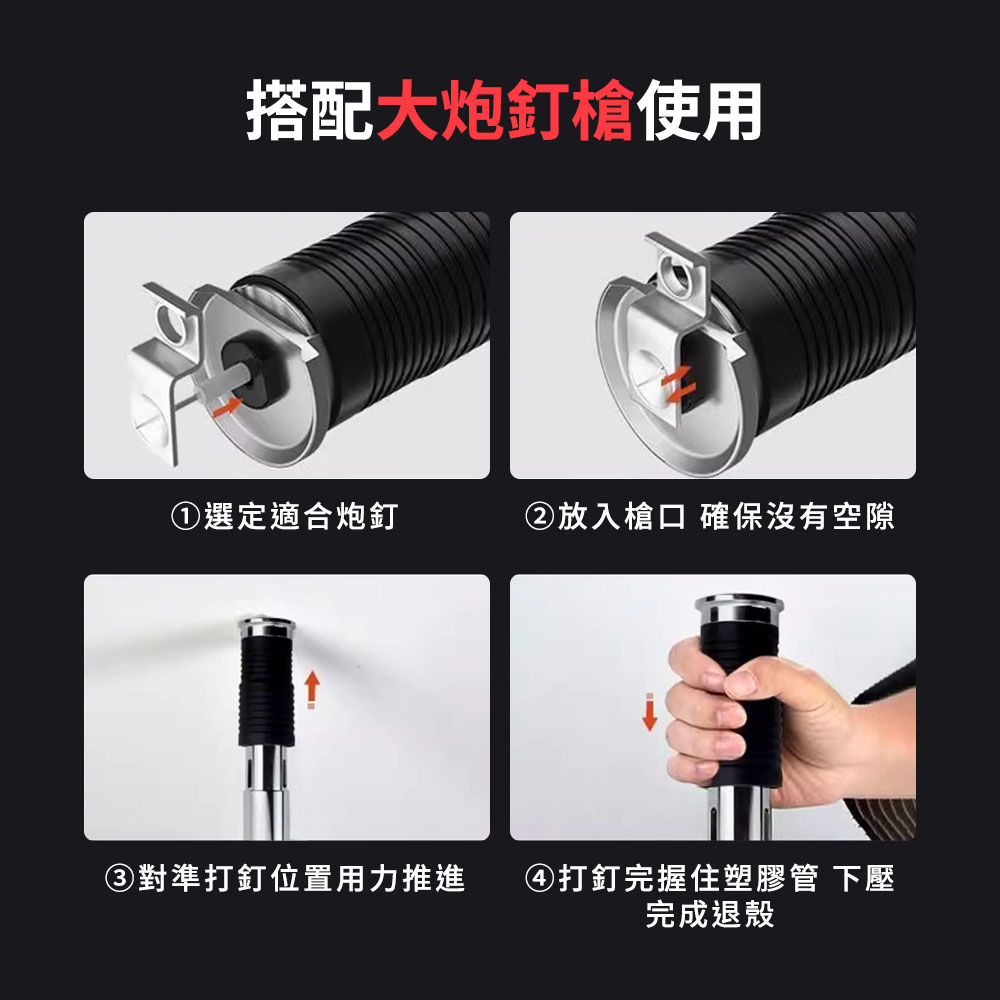 搭配大炮釘槍使用

①選定適合炮釘

②放入槍口 確保沒有空隙

③對準打釘位置用力推進

④打釘完握住塑膠管 下壓完成退殼