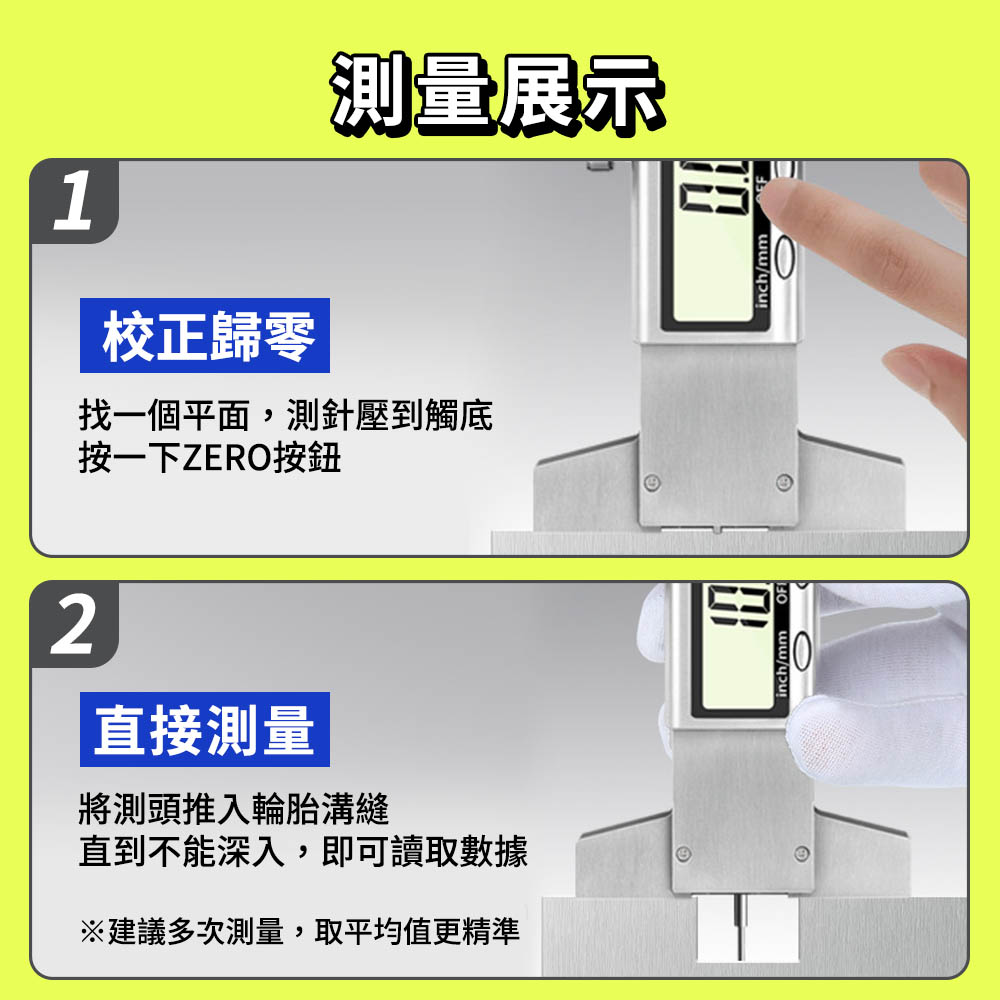 測量展示

1

校正歸零

找一個平面，測針壓到觸底
按一下ZERO按鈕

inch/mm OFF

2

直接測量

將測頭推入輪胎溝縫
直到不能深入，即可讀取數據

※建議多次測量，取平均值更精準

inch/mm OFF