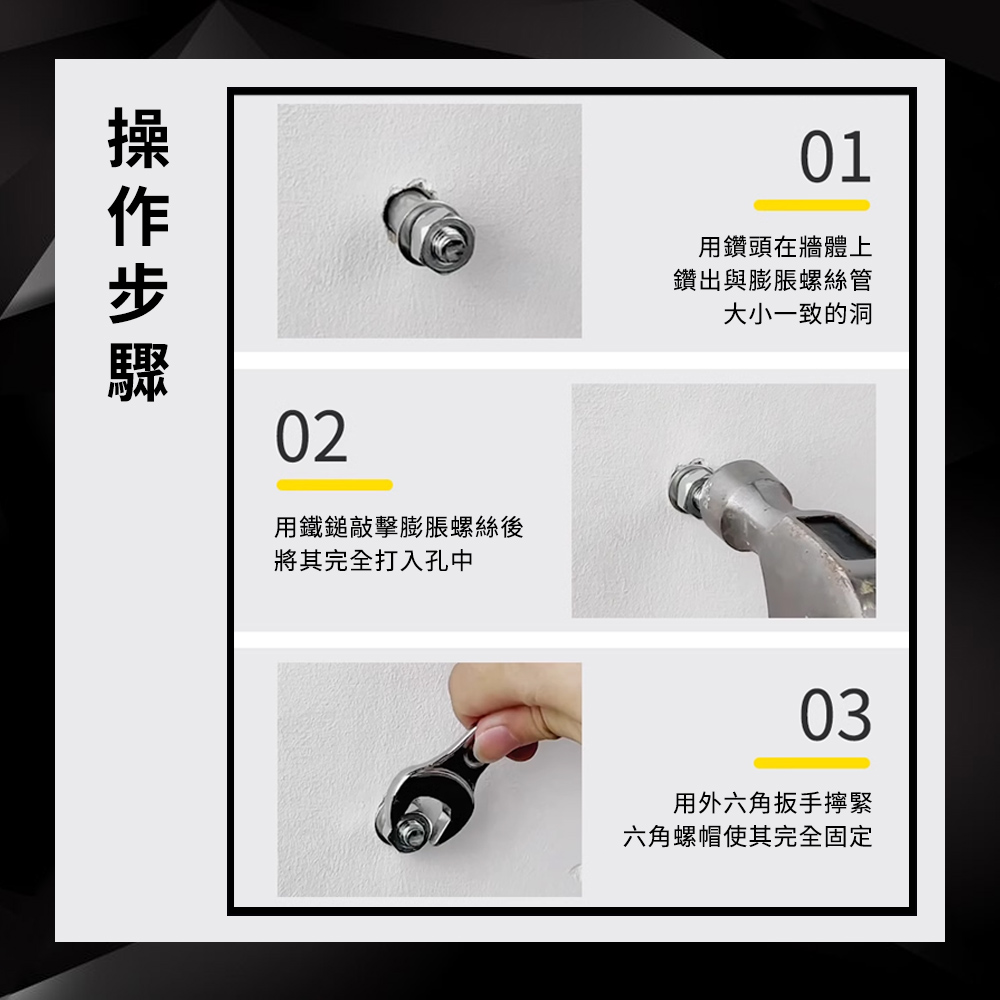 操作步驟

01

用鑽頭在牆體上
鑽出與膨脹螺絲管
大小一致的洞

02

用鐵鎚敲擊膨脹螺絲後
將其完全打入孔中

03

用外六角扳手擰緊
六角螺帽使其完全固定