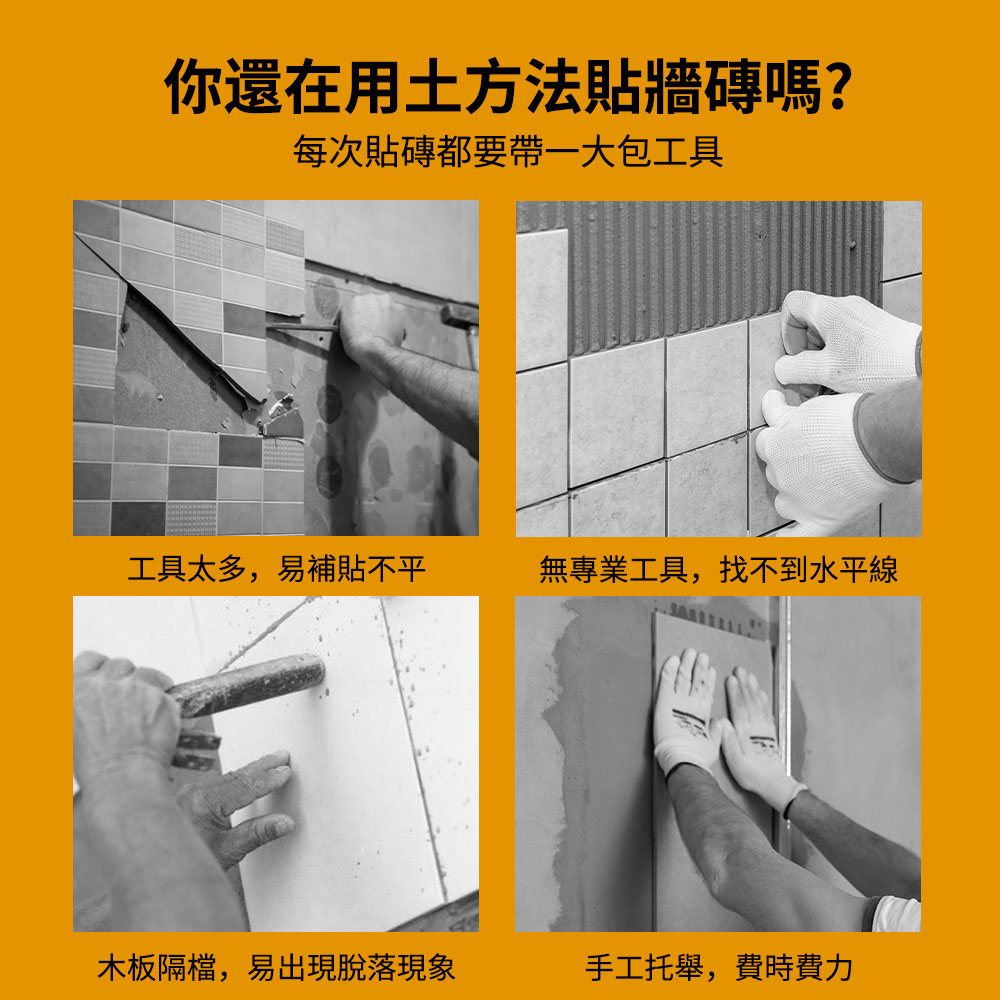 你還在用土方法貼牆磚嗎?

每次貼磚都要帶一大包工具

工具太多，易補貼不平

無專業工具，找不到水平線

木板隔檔，易出現脫落現象

手工托舉，費時費力