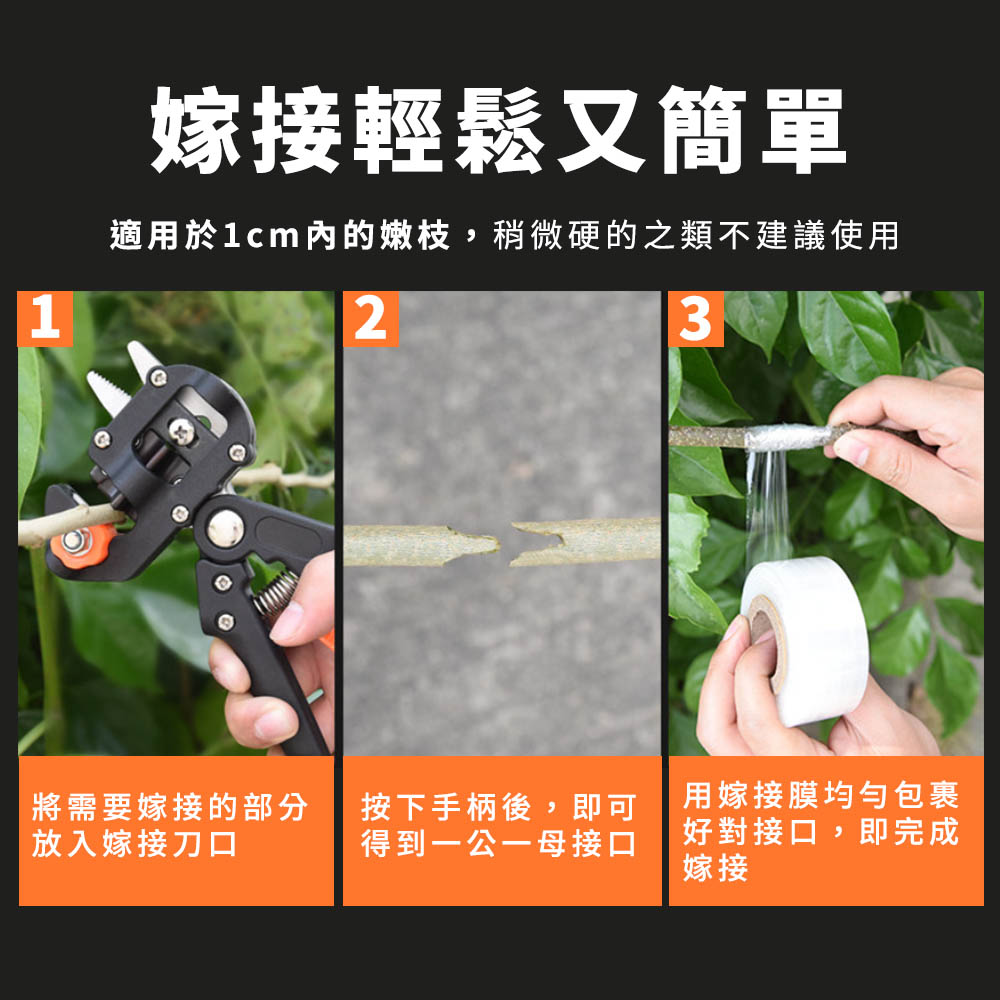 嫁接輕鬆又簡單

適用於1cm內的嫩枝，稍微硬的之類不建議使用

1

將需要嫁接的部分放入嫁接刀口

2

按下手柄後，即可得到一公一母接口

3

用嫁接膜均勻包裹好對接口，即完成嫁接