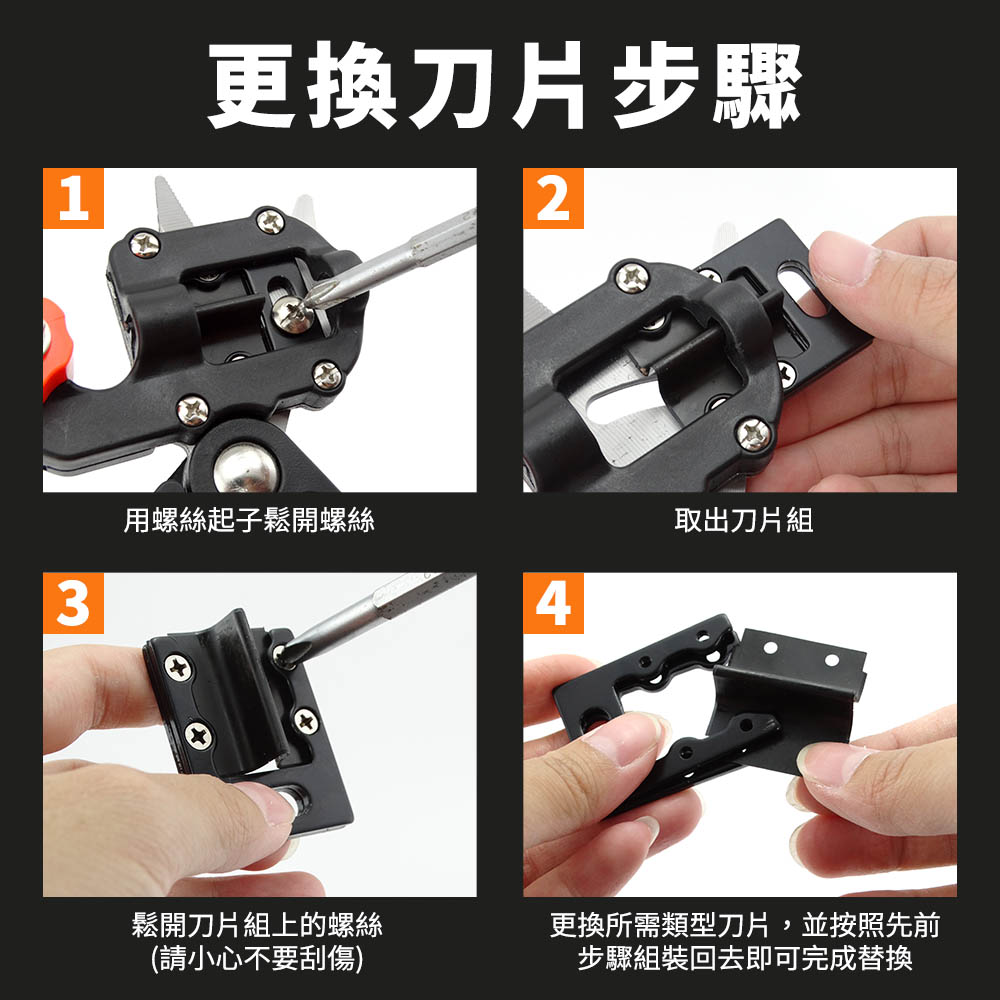 更換刀片步驟

1

用螺絲起子鬆開螺絲

2

取出刀片組

3

鬆開刀片組上的螺絲
(請小心不要刮傷)

4

更換所需類型刀片，並按照先前步驟組裝回去即可完成替換