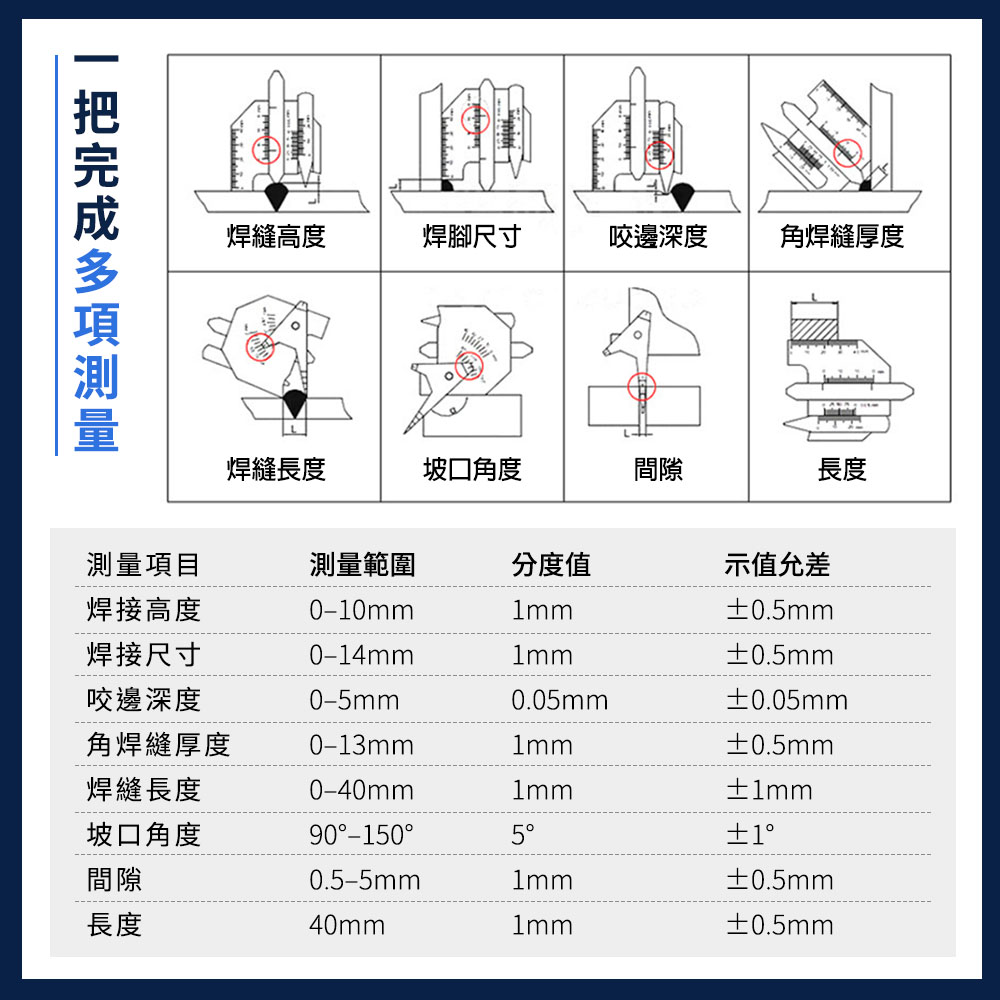 一把完成多項測量

焊縫高度

焊腳尺寸

咬邊深度

角焊縫厚度

焊縫長度

坡口角度

間隙

長度

| 測量項目 | 測量範圍 | 分度值 | 示值允差 |
|---|---|---|---|
| 焊接高度 | 0–10mm | 1mm | ±0.5mm |
| 焊接尺寸 | 0–14mm | 1mm | ±0.5mm |
| 咬邊深度 | 0–5mm | 0.05mm | ±0.05mm |
| 角焊縫厚度 | 0–13mm | 1mm | ±0.5mm |
| 焊縫長度 | 0–40mm | 1mm | ±1mm |
| 坡口角度 | 90°–150° | 5° | ±1° |
| 間隙 | 0.5–5mm | 1mm | ±0.5mm |
| 長度 | 40mm | 1mm | ±0.5mm |