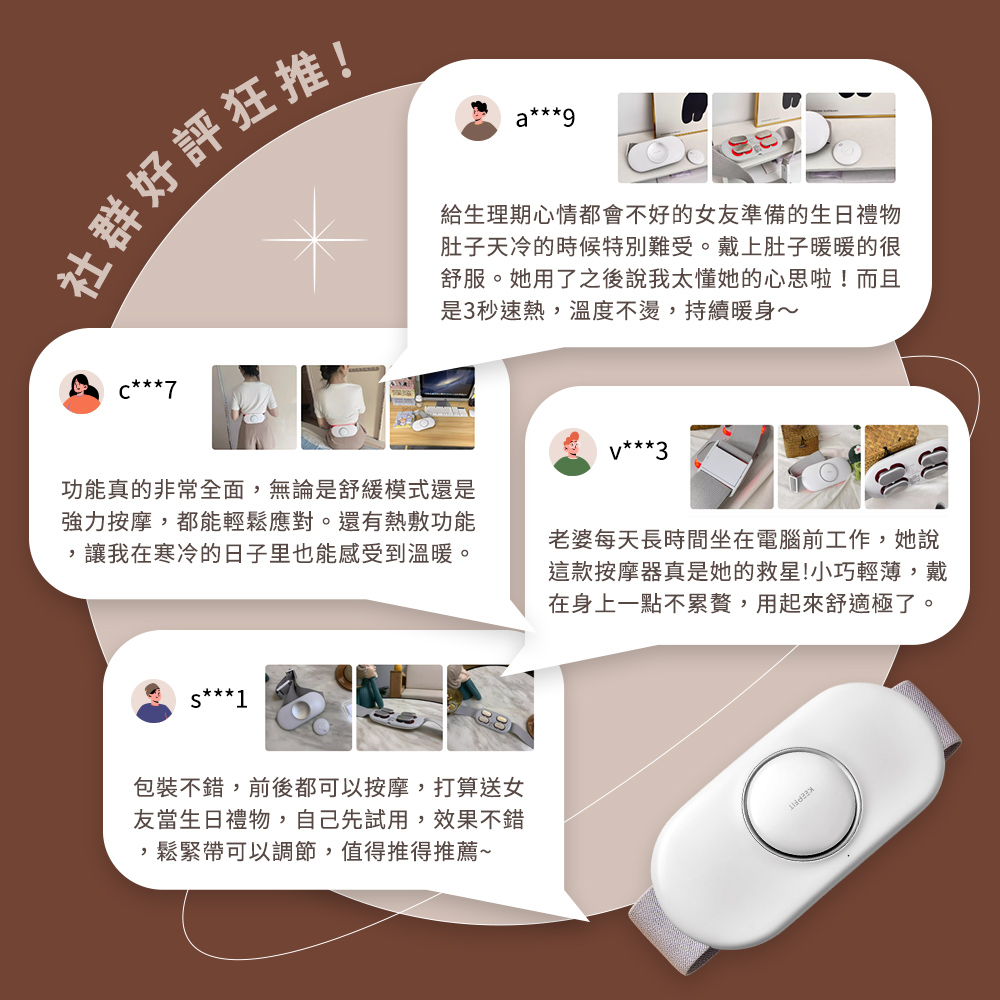 社群好評狂推！

a***9

給生理期心情都會不好的女友準備的生日禮物肚子天冷的時候特別難受。戴上肚子暖暖的很舒服。她用了之後說我太懂她的心思啦！而且是3秒速熱，溫度不燙，持續暖身～

c***7

功能真的非常全面，無論是舒緩模式還是強力按摩，都能輕鬆應對。還有熱敷功能，讓我在寒冷的日子里也能感受到溫暖。

v***3

老婆每天長時間坐在電腦前工作，她說這款按摩器真是她的救星!小巧輕薄，戴在身上一點不累贅，用起來舒適極了。

s***1

包裝不錯，前後都可以按摩，打算送女友當生日禮物，自己先試用，效果不錯，鬆緊帶可以調節，值得推得推薦~

KEEPFIT