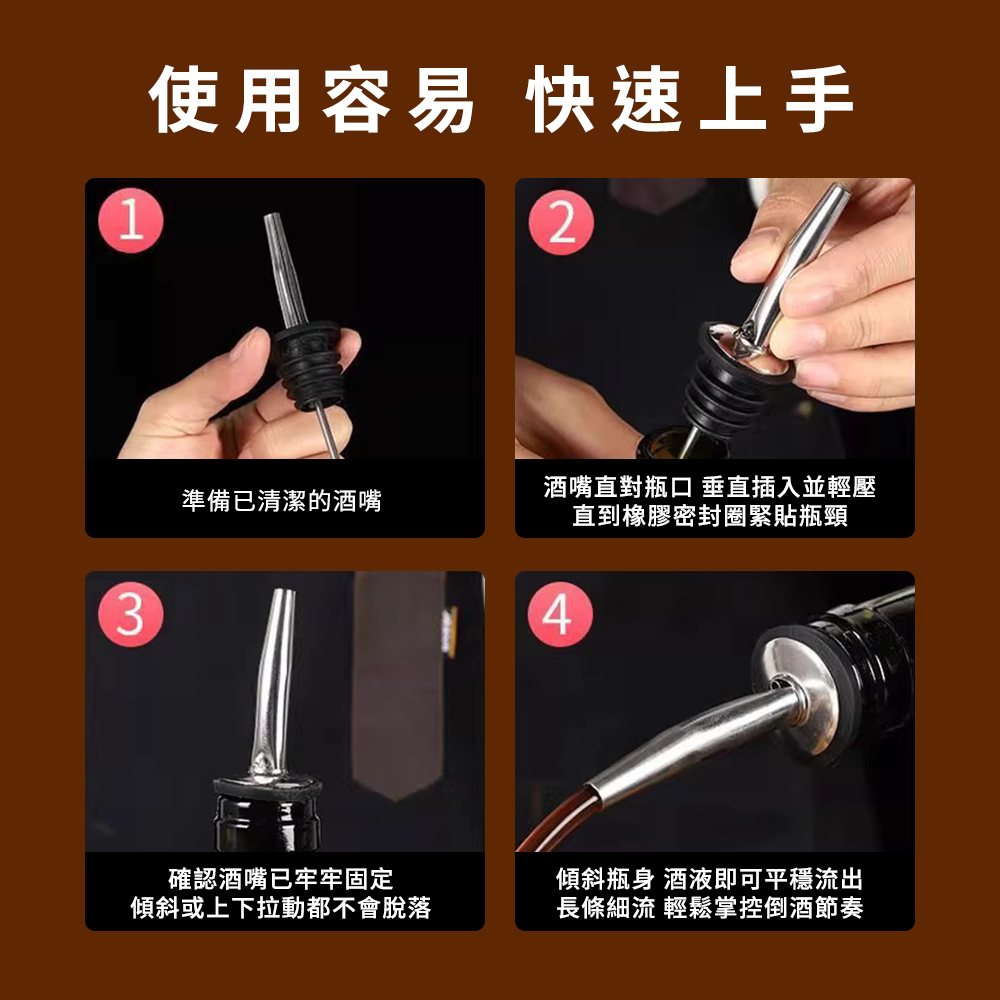 使用容易 快速上手

1

準備已清潔的酒嘴

2

酒嘴直對瓶口 垂直插入並輕壓
直到橡膠密封圈緊貼瓶頸

3

確認酒嘴已牢牢固定
傾斜或上下拉動都不會脫落

4

傾斜瓶身 酒液即可平穩流出
長條細流 輕鬆掌控倒酒節奏