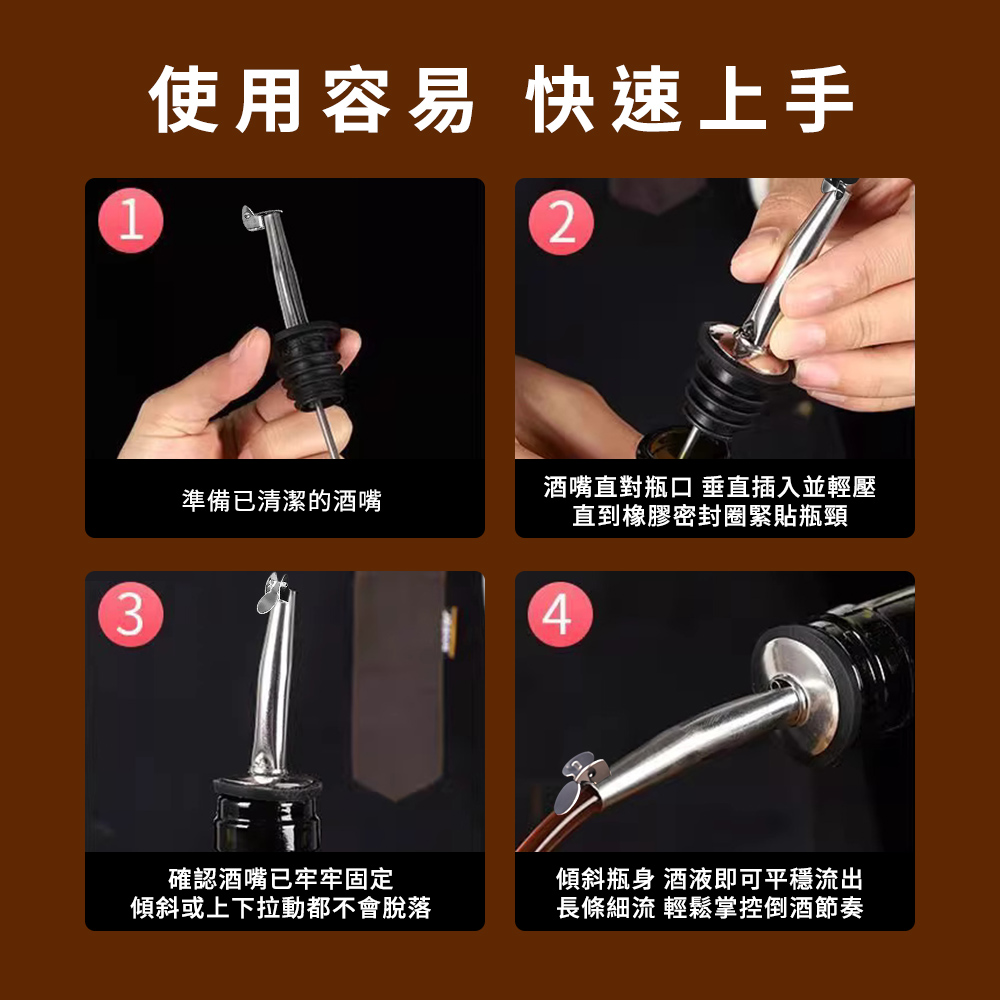 使用容易 快速上手

1

準備已清潔的酒嘴

2

酒嘴直對瓶口 垂直插入並輕壓
直到橡膠密封圈緊貼瓶頸

3

確認酒嘴已牢牢固定
傾斜或上下拉動都不會脫落

4

傾斜瓶身 酒液即可平穩流出
長條細流 輕鬆掌控倒酒節奏