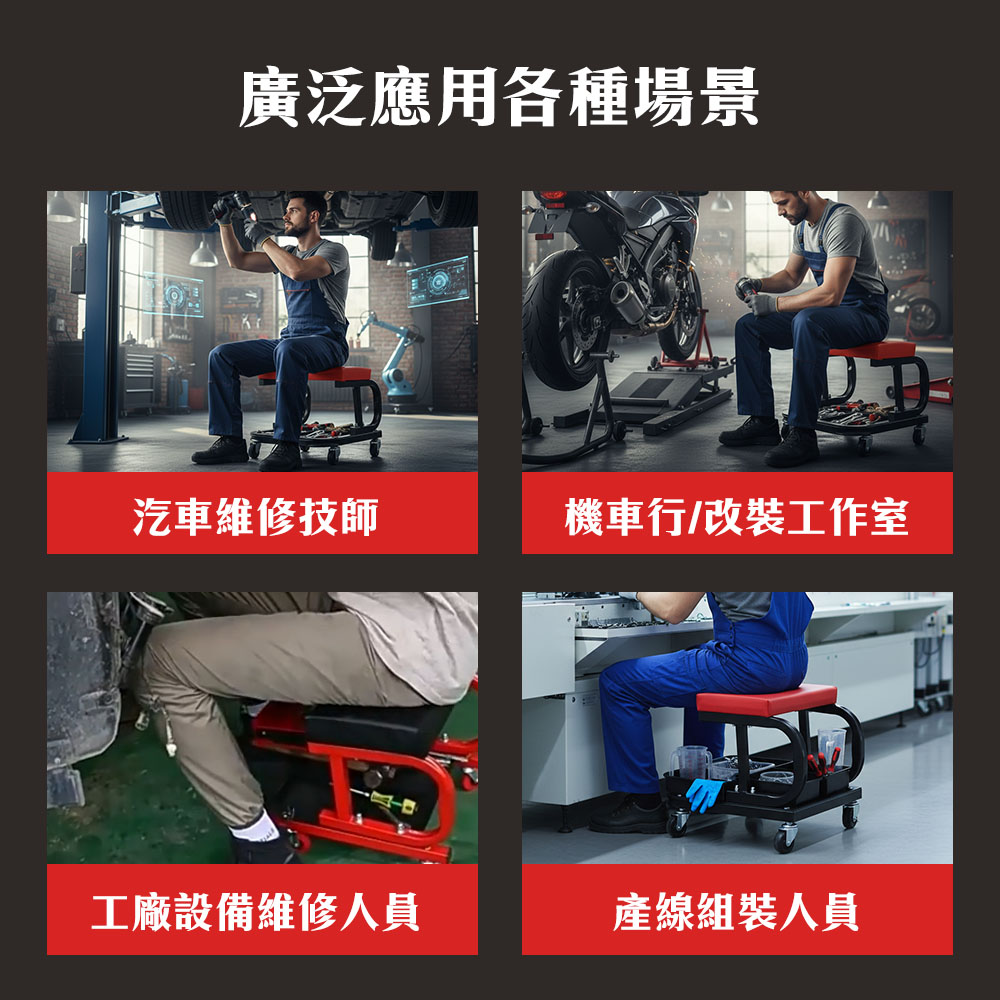 廣泛應用各種場景

汽車維修技師

機車行/改裝工作室

工廠設備維修人員

產線組裝人員