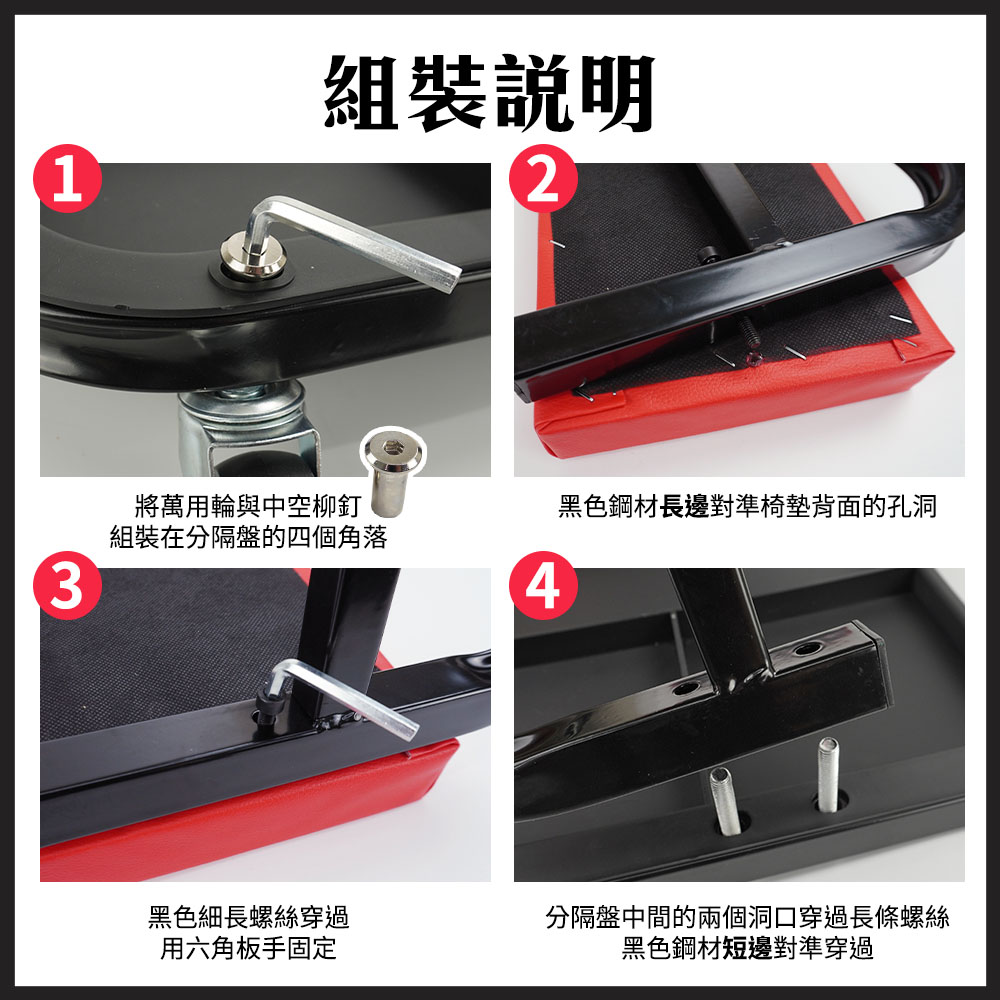 組裝說明

1

將萬用輪與中空柳釘
組裝在分隔盤的四個角落

2

黑色鋼材長邊對準椅墊背面的孔洞

3

黑色細長螺絲穿過
用六角板手固定

4

分隔盤中間的兩個洞口穿過長條螺絲
黑色鋼材短邊對準穿過