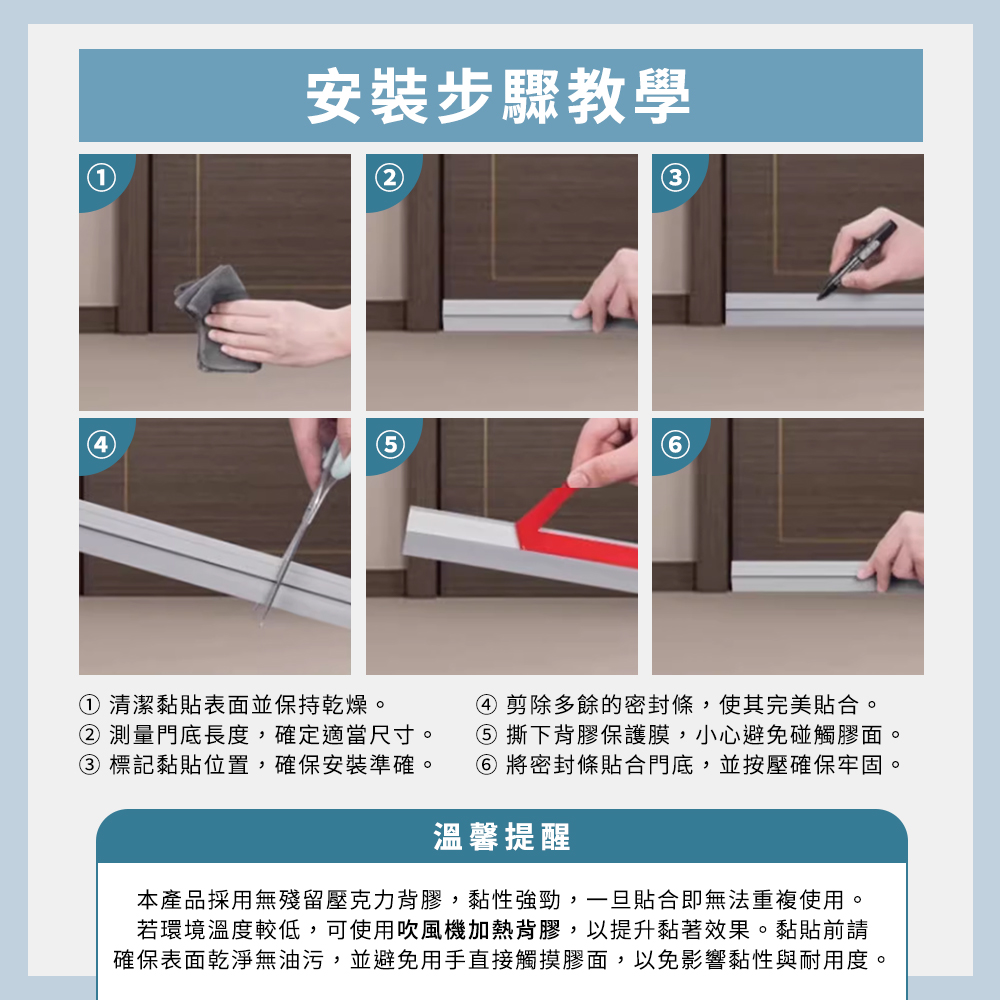 安裝步驟教學

①

②

③

④

⑤

⑥

① 清潔黏貼表面並保持乾燥。
② 測量門底長度，確定適當尺寸。
③ 標記黏貼位置，確保安裝準確。

④ 剪除多餘的密封條，使其完美貼合。
⑤ 撕下背膠保護膜，小心避免碰觸膠面。
⑥ 將密封條貼合門底，並按壓確保牢固。

溫馨提醒

本產品採用無殘留壓克力背膠，黏性強勁，一旦貼合即無法重複使用。若環境溫度較低，可使用吹風機加熱背膠，以提升黏著效果。黏貼前請確保表面乾淨無油污，並避免用手直接觸摸膠面，以免影響黏性與耐用度。