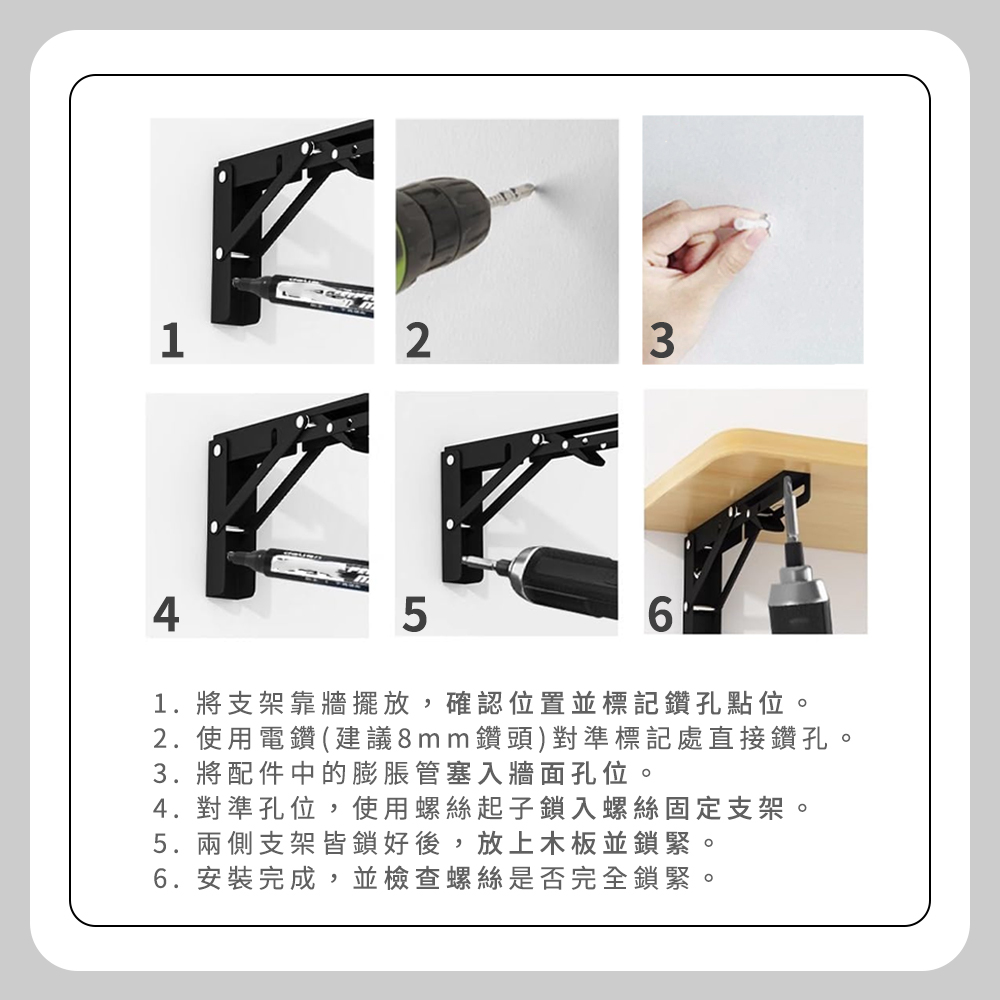 1

2

3

4

5

6

1. 將支架靠牆擺放，確認位置並標記鑽孔點位。
2. 使用電鑽(建議8mm鑽頭)對準標記處直接鑽孔。
3. 將配件中的膨脹管塞入牆面孔位。
4. 對準孔位，使用螺絲起子鎖入螺絲固定支架。
5. 兩側支架皆鎖好後，放上木板並鎖緊。
6. 安裝完成，並檢查螺絲是否完全鎖緊。