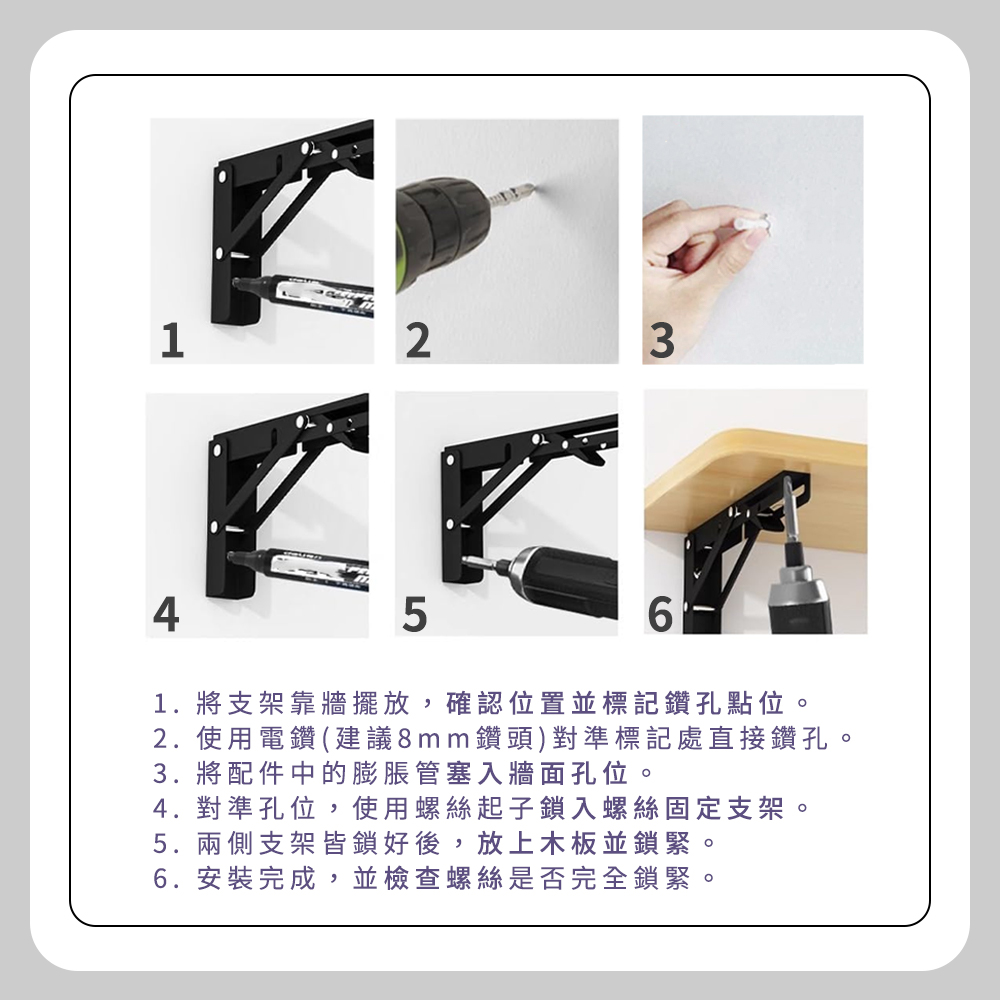 1

2

3

4

5

6

1. 將支架靠牆擺放，確認位置並標記鑽孔點位。
2. 使用電鑽(建議8mm鑽頭)對準標記處直接鑽孔。
3. 將配件中的膨脹管塞入牆面孔位。
4. 對準孔位，使用螺絲起子鎖入螺絲固定支架。
5. 兩側支架皆鎖好後，放上木板並鎖緊。
6. 安裝完成，並檢查螺絲是否完全鎖緊。