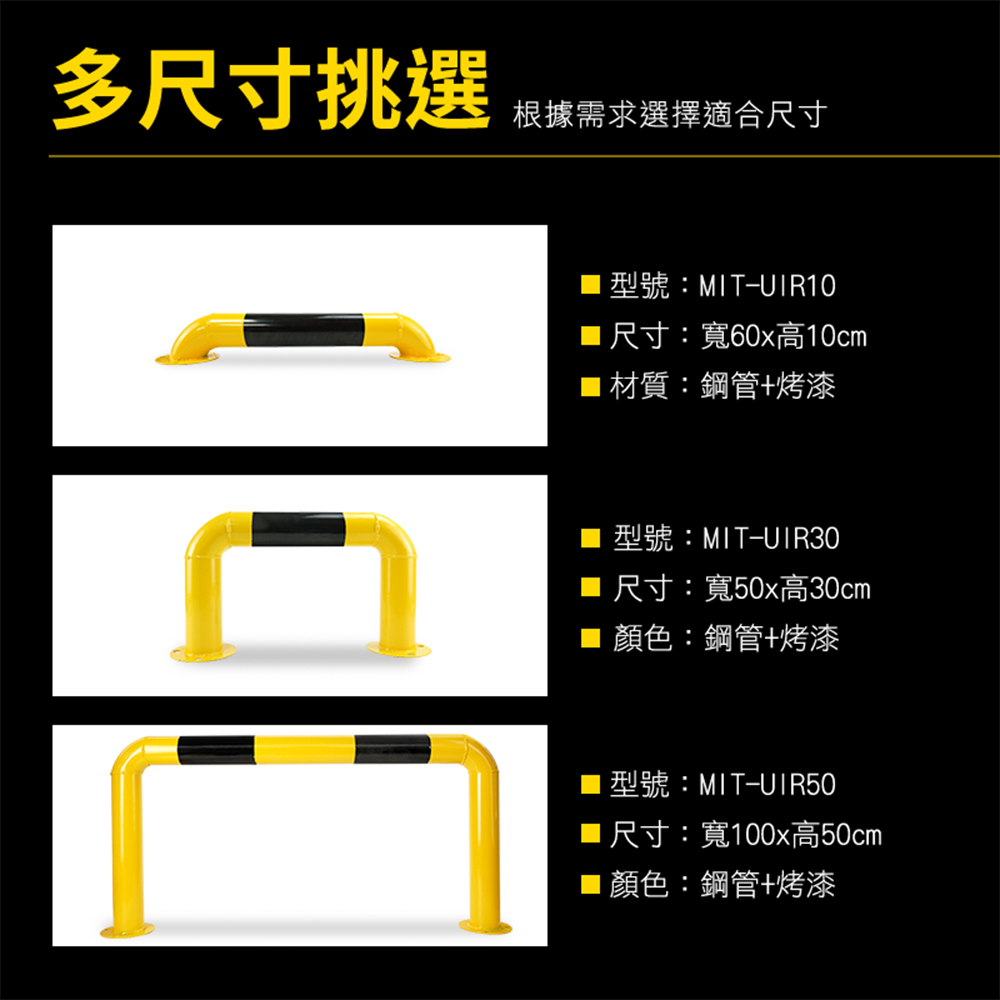 多尺寸挑選 根據需求選擇適合尺寸

■ 型號：MIT-UIR10
■ 尺寸：寬60x高10cm
■ 材質：鋼管+烤漆

■ 型號：MIT-UIR30
■ 尺寸：寬50x高30cm
■ 顏色：鋼管+烤漆

■ 型號：MIT-UIR50
■ 尺寸：寬100x高50cm
■ 顏色：鋼管+烤漆