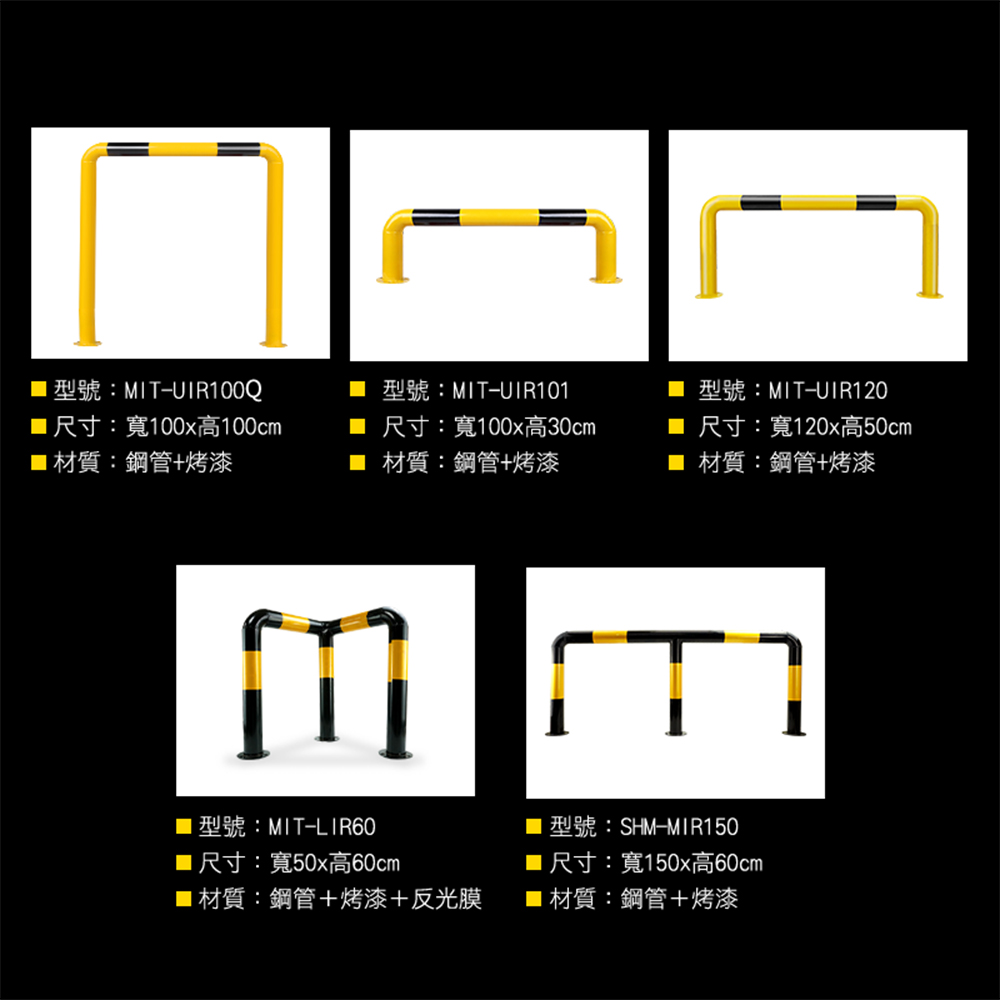 ■ 型號：MIT-UIR100Q
■ 尺寸：寬100x高100cm
■ 材質：鋼管+烤漆

■ 型號：MIT-UIR101
■ 尺寸：寬100x高30cm
■ 材質：鋼管+烤漆

■ 型號：MIT-UIR120
■ 尺寸：寬120x高50cm
■ 材質：鋼管+烤漆

■ 型號：MIT-LIR60
■ 尺寸：寬50x高60cm
■ 材質：鋼管＋烤漆＋反光膜

■ 型號：SHM-MIR150
■ 尺寸：寬150x高60cm
■ 材質：鋼管＋烤漆