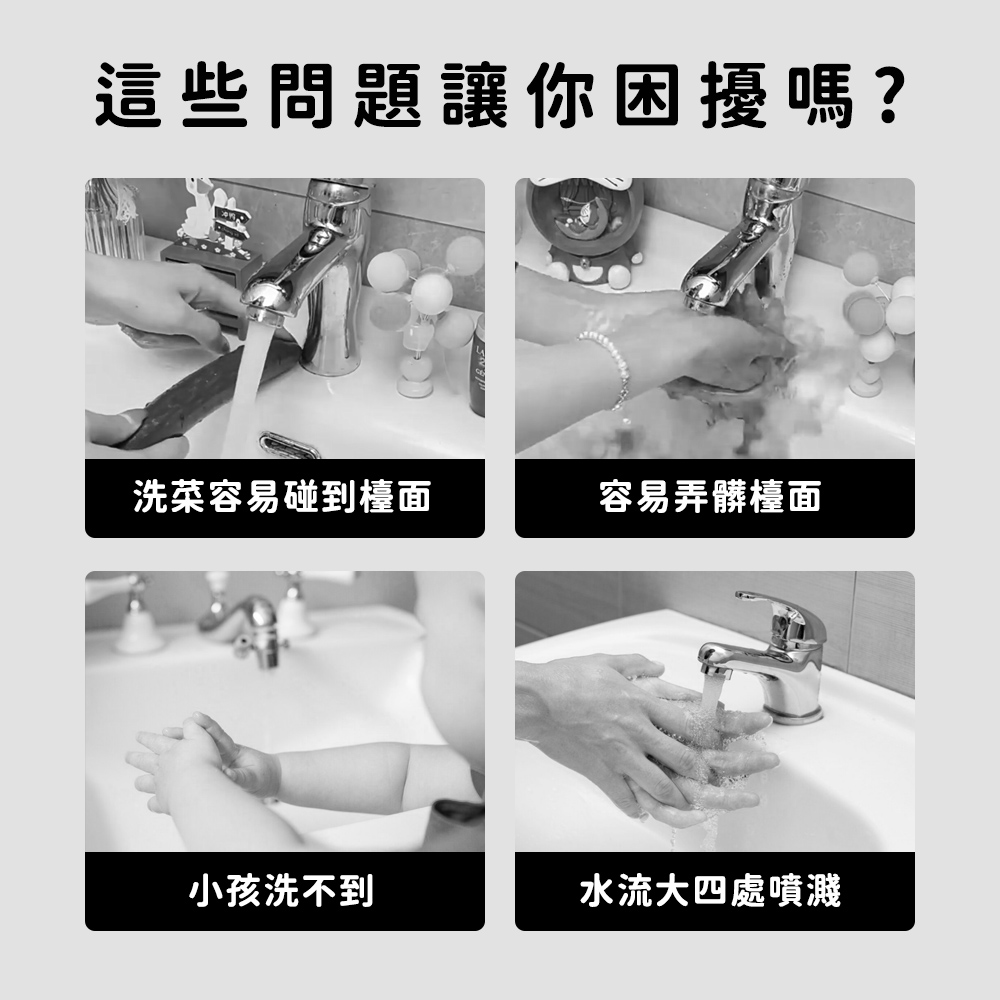 這些問題讓你困擾嗎?

洗菜容易碰到檯面

容易弄髒檯面

小孩洗不到

水流大四處噴濺