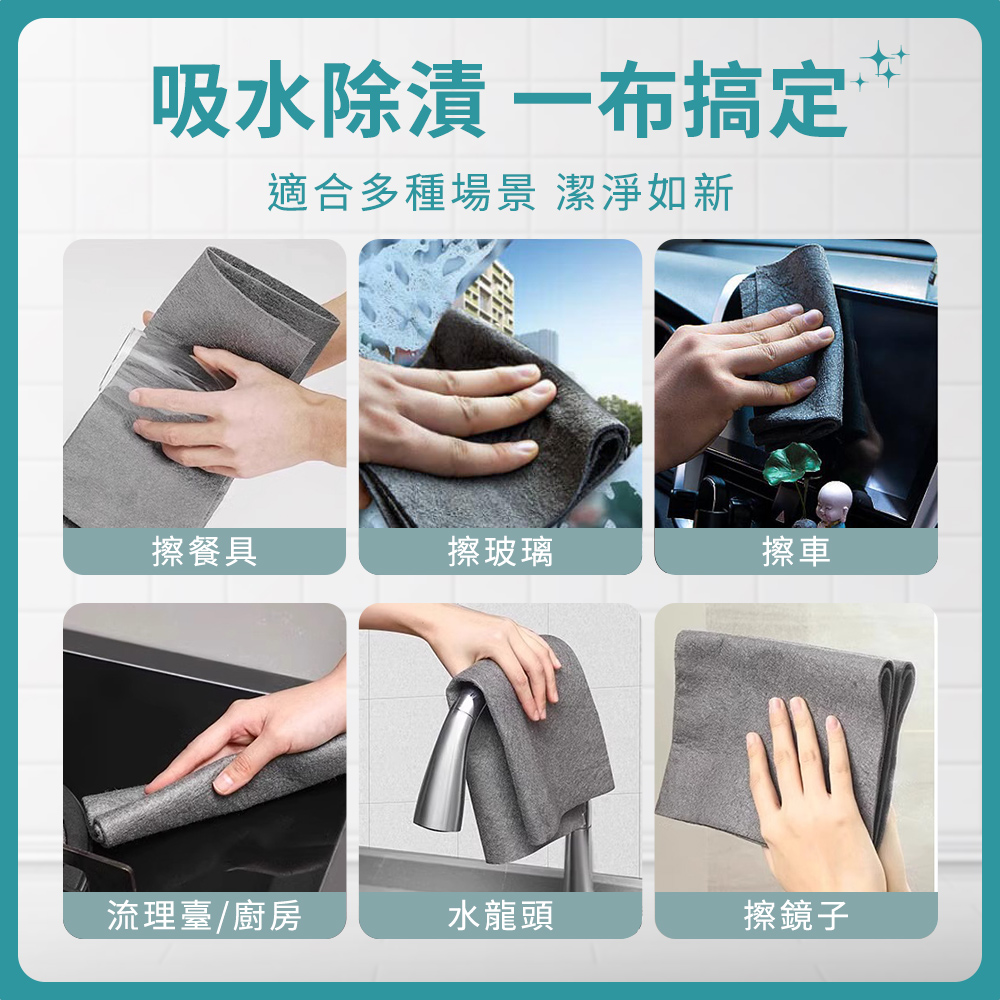 吸水除漬 一布搞定

適合多種場景 潔淨如新

擦餐具

擦玻璃

擦車

流理臺/廚房

水龍頭

擦鏡子