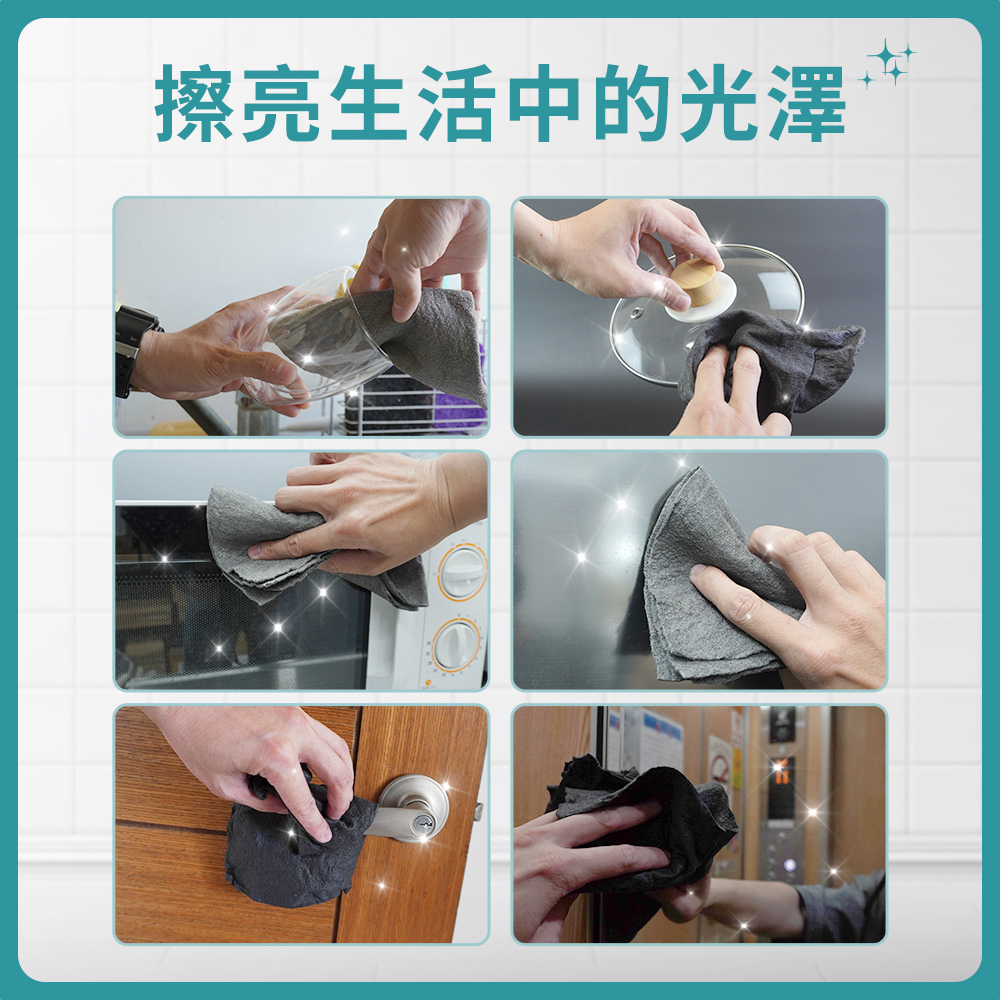 擦亮生活中的光澤