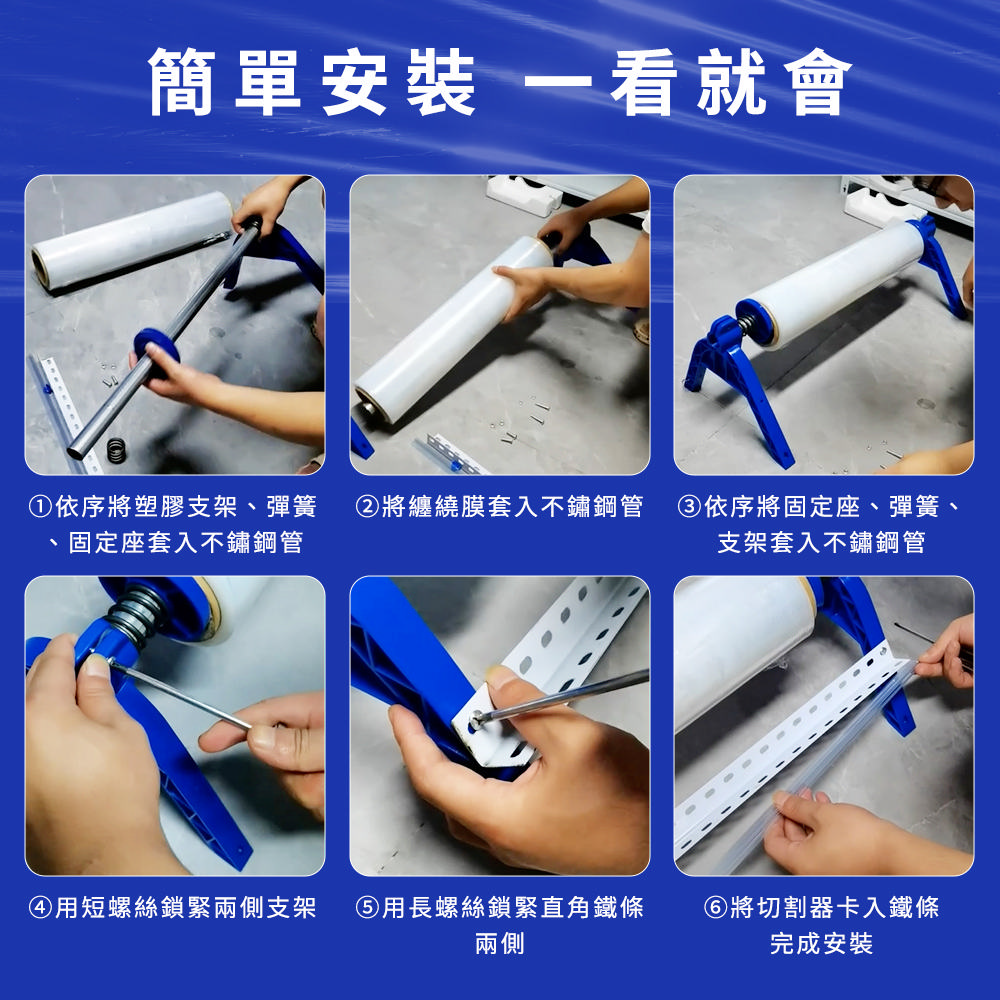 簡單安裝 一看就會

①依序將塑膠支架、彈簧、固定座套入不鏽鋼管

②將纏繞膜套入不鏽鋼管

③依序將固定座、彈簧、支架套入不鏽鋼管

④用短螺絲鎖緊兩側支架

⑤用長螺絲鎖緊直角鐵條兩側

⑥將切割器卡入鐵條完成安裝