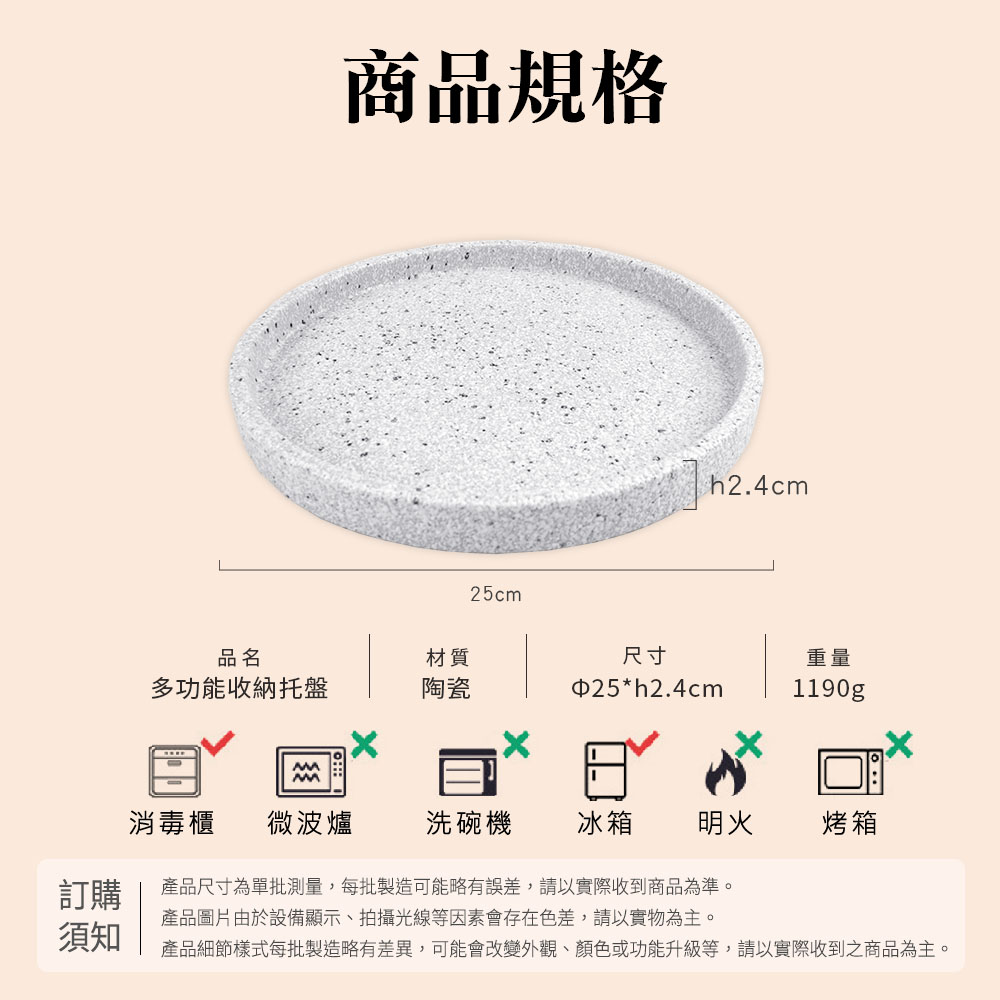 商品規格

h2.4cm

25cm

| 品名 | 材質 | 尺寸 | 重量 |
|---|---|---|---|
| 多功能收納托盤 | 陶瓷 | Φ25*h2.4cm | 1190g |

消毒櫃 微波爐 洗碗機 冰箱 明火 烤箱

訂購須知

產品尺寸為單批測量，每批製造可能略有誤差，請以實際收到商品為準。
產品圖片由於設備顯示、拍攝光線等因素會存在色差，請以實物為主。
產品細節樣式每批製造略有差異，可能會改變外觀、顏色或功能升級等，請以實際收到之商品為主。