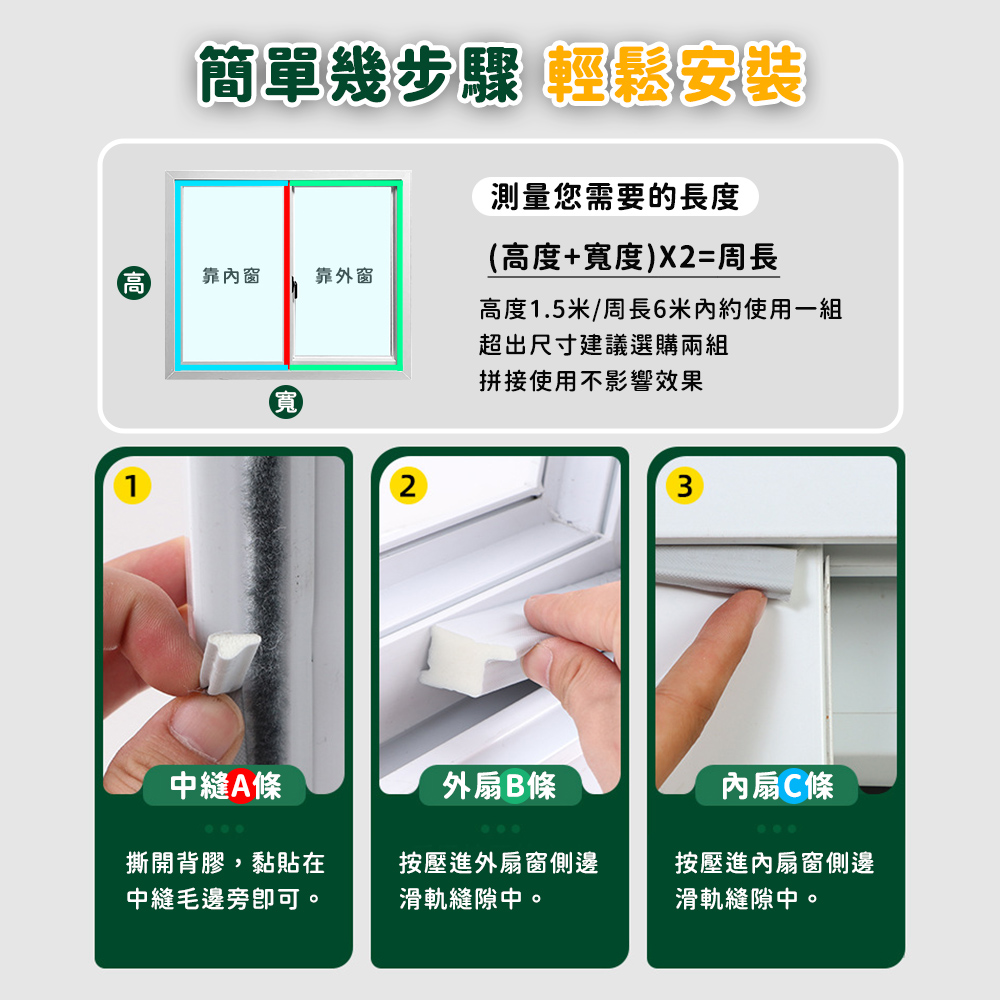 簡單幾步驟 輕鬆安裝

高
靠內窗
靠外窗
寬

測量您需要的長度

(高度+寬度)X2=周長

高度1.5米/周長6米內約使用一組
超出尺寸建議選購兩組
拼接使用不影響效果

1
中縫A條
撕開背膠，黏貼在中縫毛邊旁即可。

2
外扇B條
按壓進外扇窗側邊滑軌縫隙中。

3
內扇C條
按壓進內扇窗側邊滑軌縫隙中。