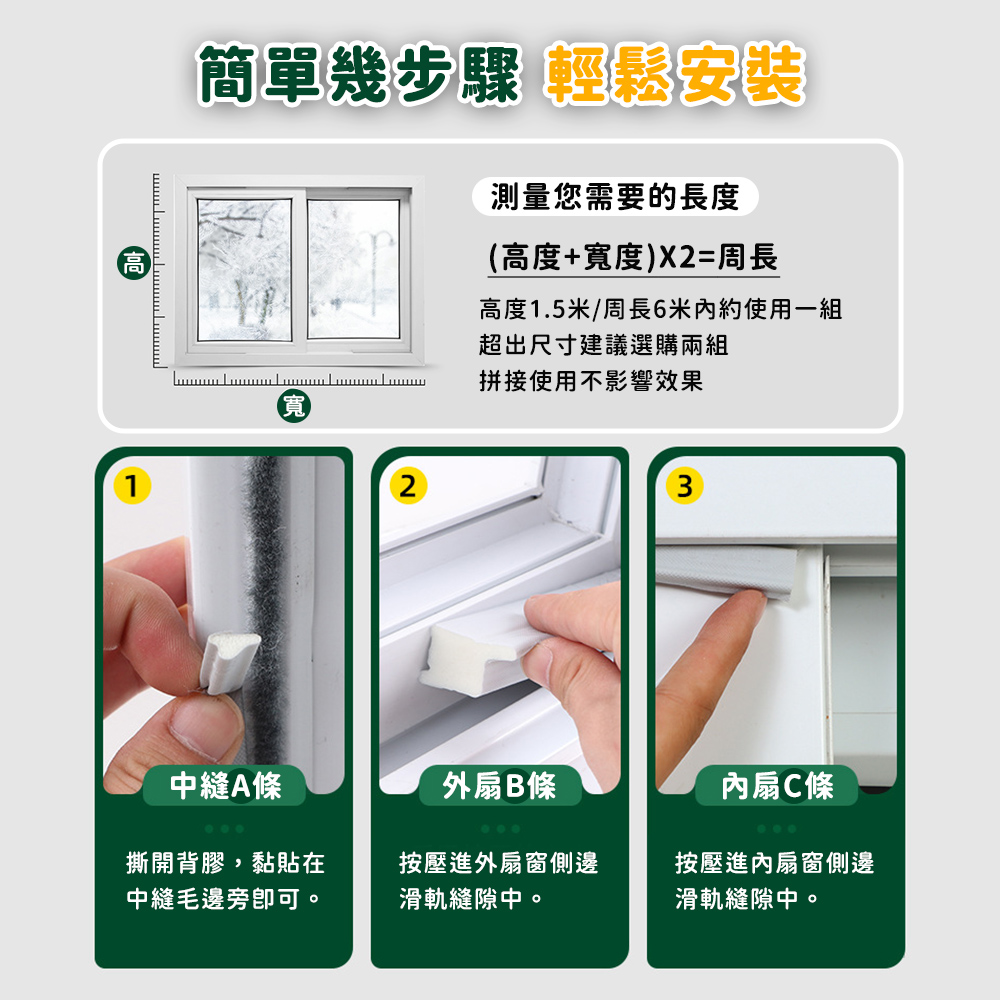 簡單幾步驟 輕鬆安裝

高

寬

測量您需要的長度

(高度+寬度)X2=周長

高度1.5米/周長6米內約使用一組
超出尺寸建議選購兩組
拼接使用不影響效果

1

中縫A條

撕開背膠，黏貼在中縫毛邊旁即可。

2

外扇B條

按壓進外扇窗側邊滑軌縫隙中。

3

內扇C條

按壓進內扇窗側邊滑軌縫隙中。